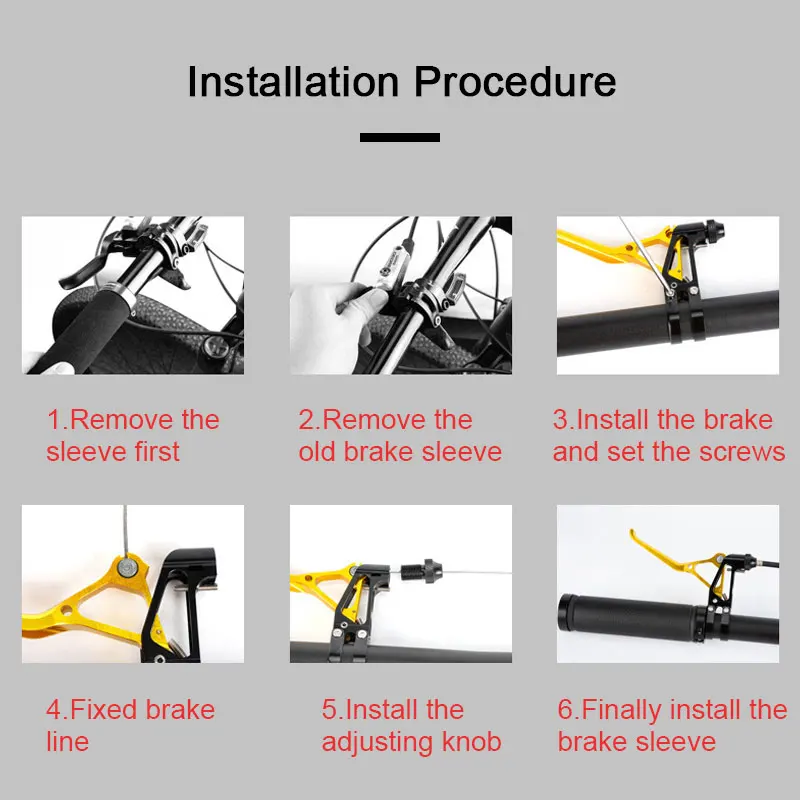 Installation Procedure

1.Remove the sleeve first

2.Remove the old brake sleeve

3.Install the brake and set the screws

4.Fixed brake line

5.Install the adjusting knob

6.Finally install the brake sleeve