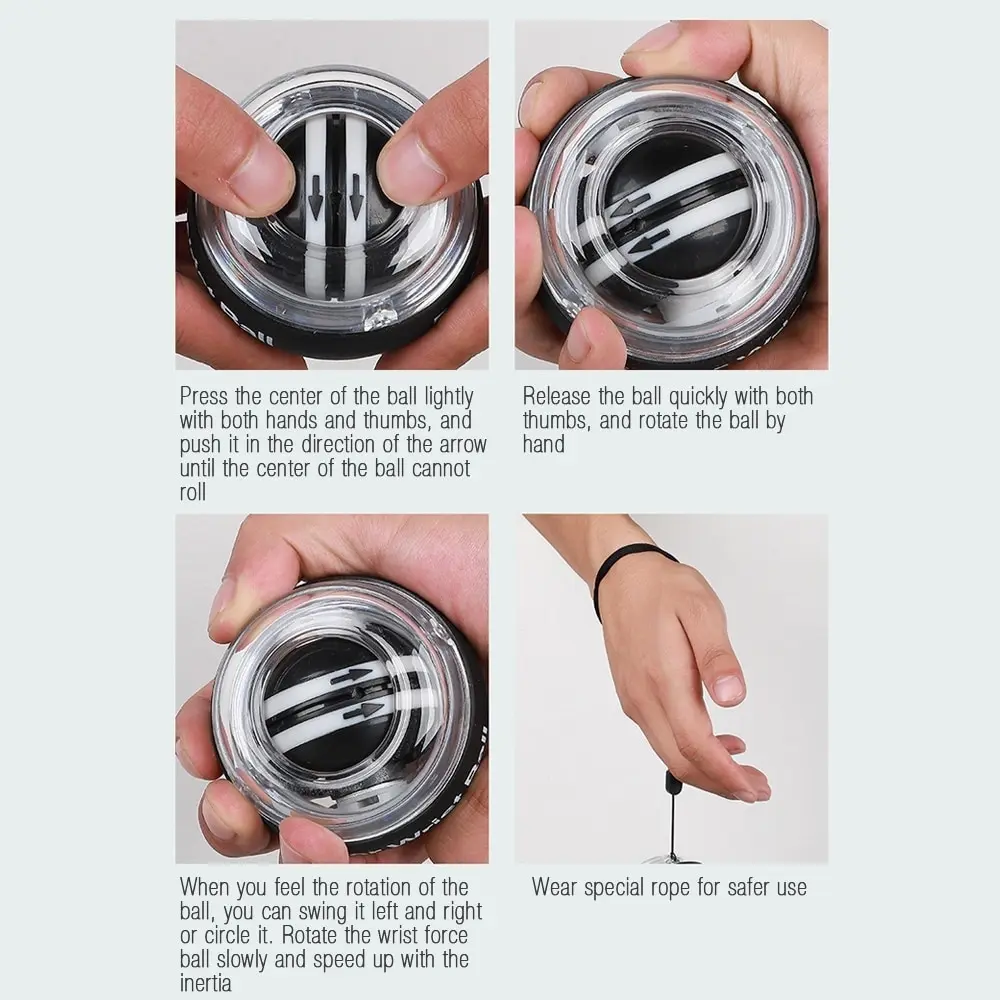 Press the center of the ball lightly with both hands and thumbs, and push it in the direction of the arrow until the center of the ball cannot roll

Release the ball quickly with both thumbs, and rotate the ball by hand

When you feel the rotation of the ball, you can swing it left and right or circle it. Rotate the wrist force ball slowly and speed up with the inertia

Wear special rope for safer use