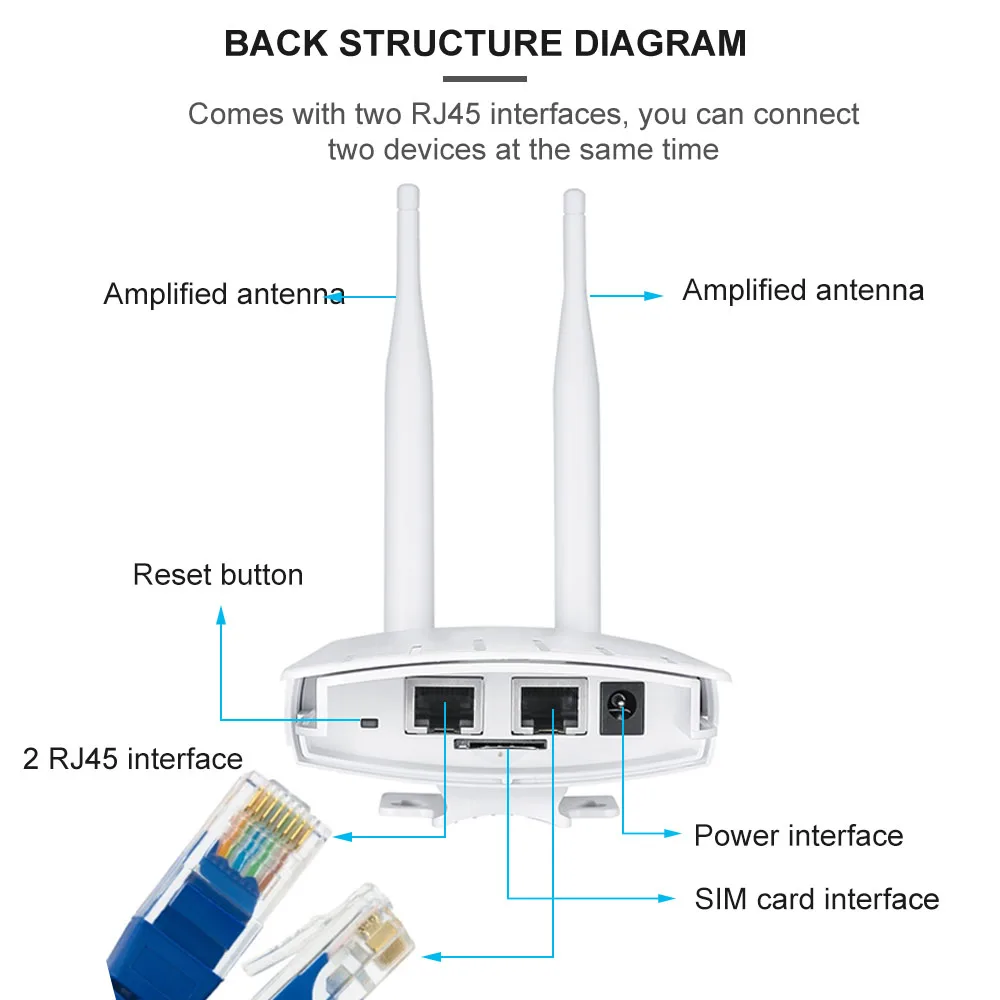 BACK STRUCTURE DIAGRAM

Comes with two RJ45 interfaces, you can connect two devices at the same time

Amplified antenna

Amplified antenna

Reset button

2 RJ45 interface

Power interface

SIM card interface