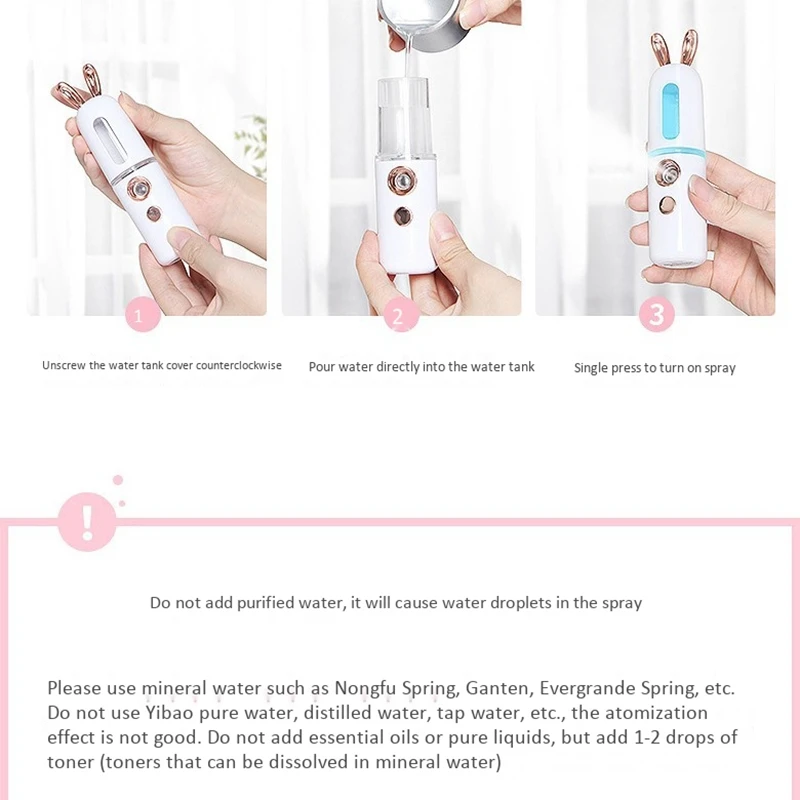 1

Unscrew the water tank cover counterclockwise

2

Pour water directly into the water tank

3

Single press to turn on spray

!

Do not add purified water, it will cause water droplets in the spray

Please use mineral water such as Nongfu Spring, Ganten, Evergrande Spring, etc. Do not use Yibao pure water, distilled water, tap water, etc., the atomization effect is not good. Do not add essential oils or pure liquids, but add 1-2 drops of toner (toners that can be dissolved in mineral water)