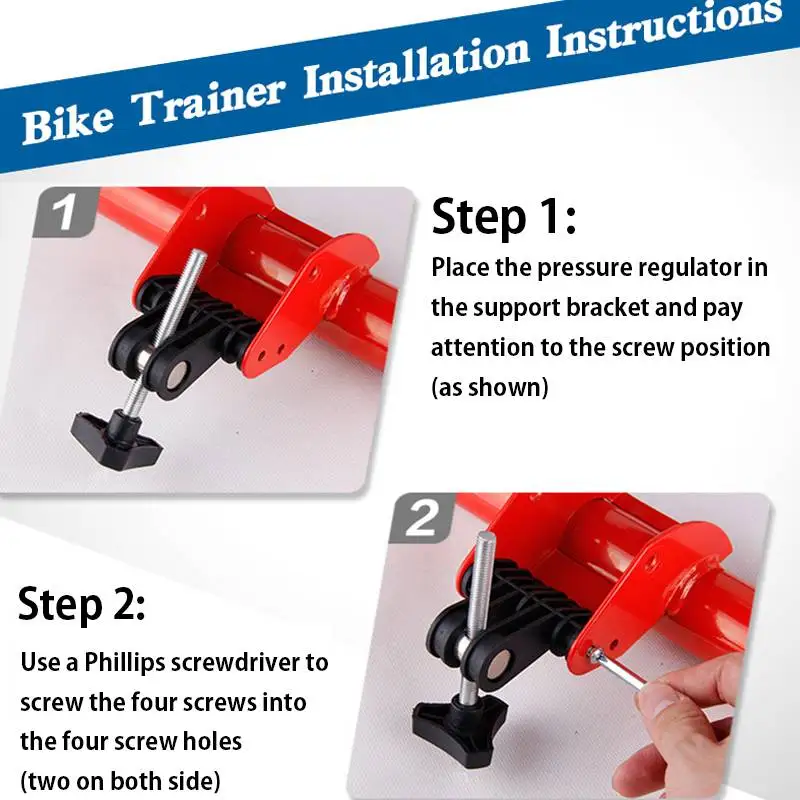 Bike Trainer Installation Instructions

1

Step 1:

Place the pressure regulator in the support bracket and pay attention to the screw position (as shown)

2

Step 2:

Use a Phillips screwdriver to screw the four screws into the four screw holes (two on both side)