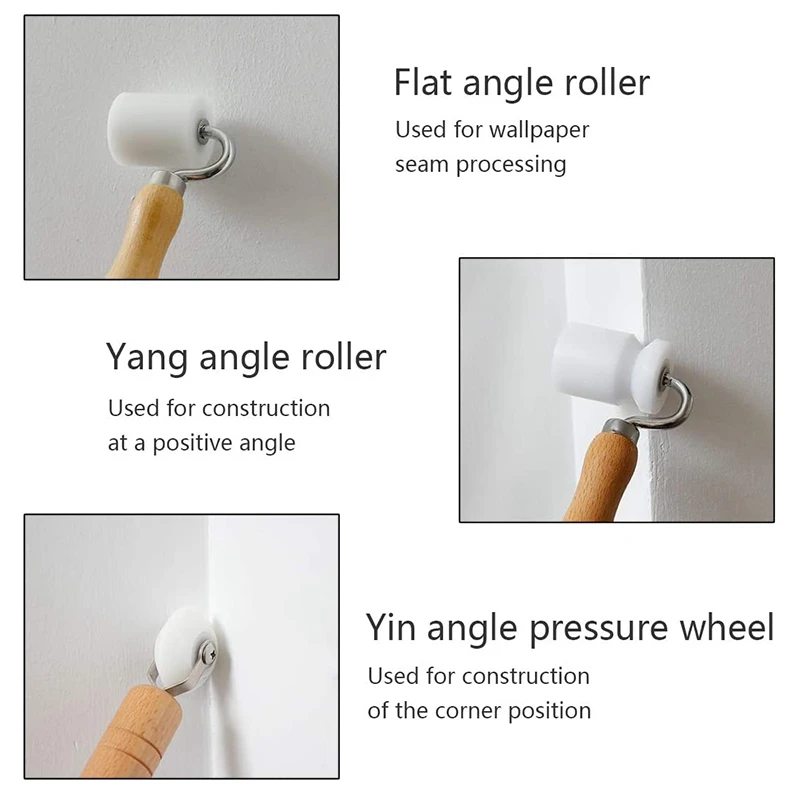 Flat angle roller
Used for wallpaper seam processing

Yang angle roller
Used for construction at a positive angle

Yin angle pressure wheel
Used for construction of the corner position