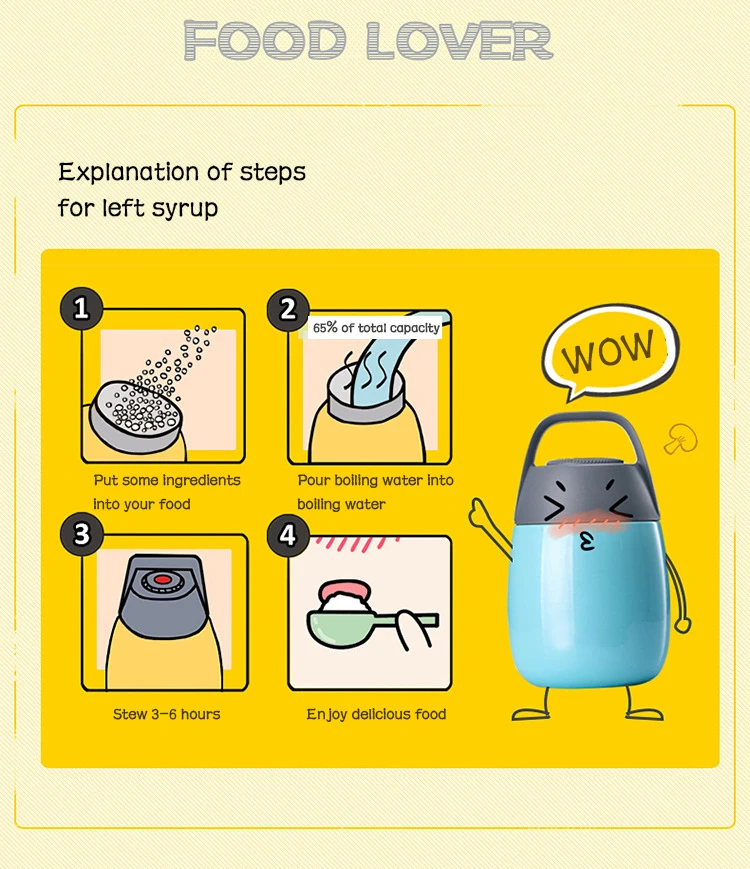 FOOD LOVER

Explanation of steps for left syrup

1

Put some ingredients into your food

2

65% of total capacity

Pour boiling water into boiling water

3

Stew 3-6 hours

4

Enjoy delicious food

WOW