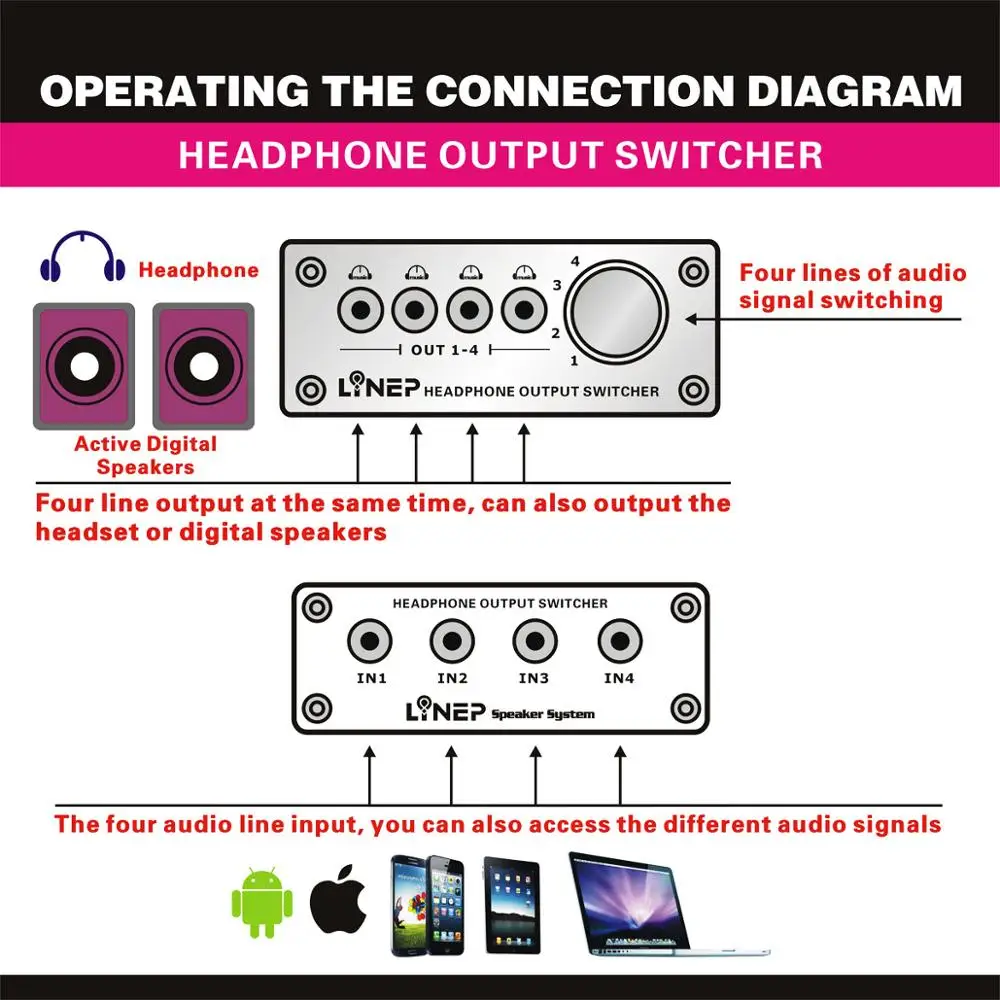 OPERATING THE CONNECTION DIAGRAM

HEADPHONE OUTPUT SWITCHER

Headphone

Active Digital Speakers

4
3
2
1

OUT 1-4

LINEP HEADPHONE OUTPUT SWITCHER

Four lines of audio signal switching

Four line output at the same time, can also output the headset or digital speakers

HEADPHONE OUTPUT SWITCHER

IN1 IN2 IN3 IN4

LINEP Speaker System

The four audio line input, you can also access the different audio signals