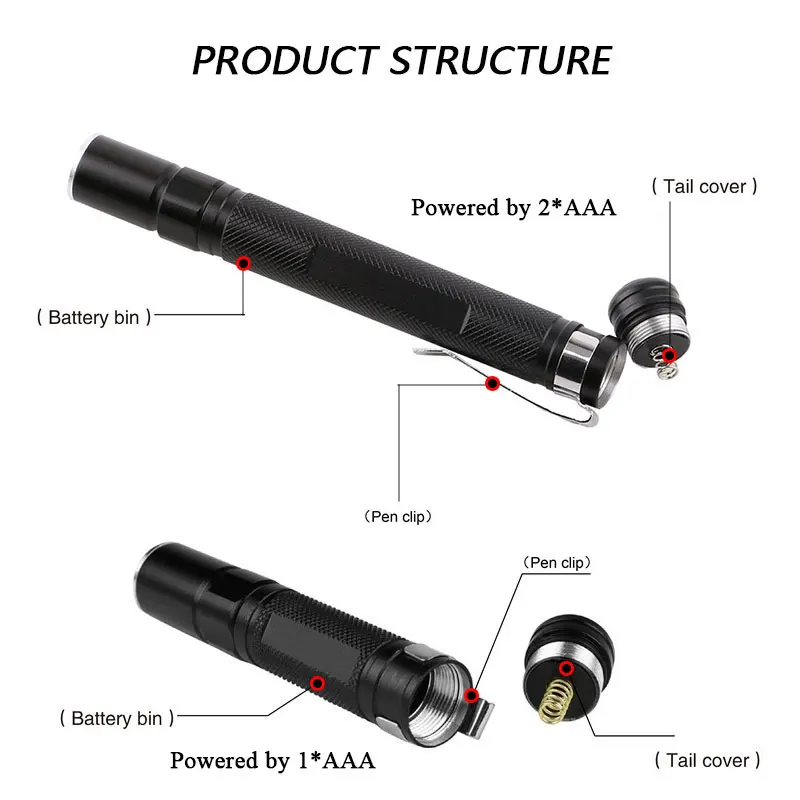 PRODUCT STRUCTURE

( Tail cover )

Powered by 2*AAA

( Battery bin )

(Pen clip)

(Pen clip)

( Battery bin )

Powered by 1*AAA

( Tail cover )