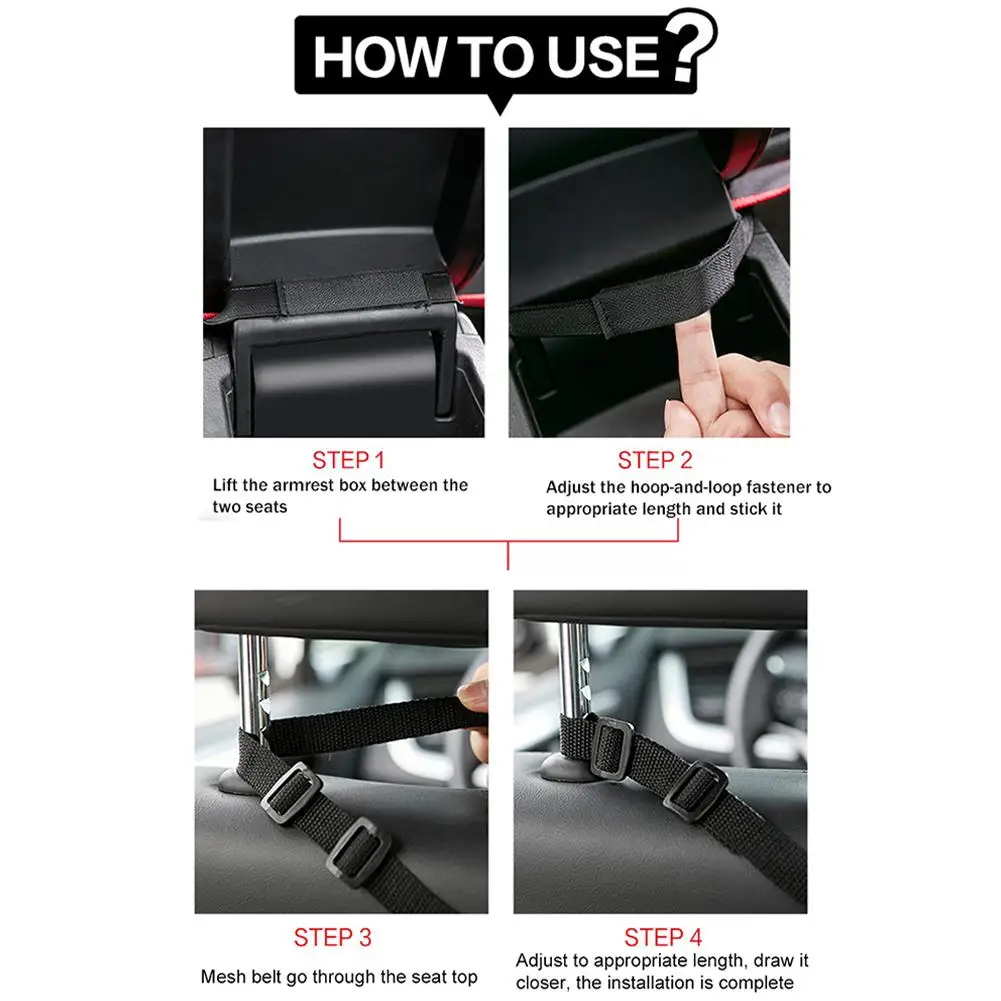 HOW TO USE?

STEP 1
Lift the armrest box between the two seats

STEP 2
Adjust the hoop-and-loop fastener to appropriate length and stick it

STEP 3
Mesh belt go through the seat top

STEP 4
Adjust to appropriate length, draw it closer, the installation is complete