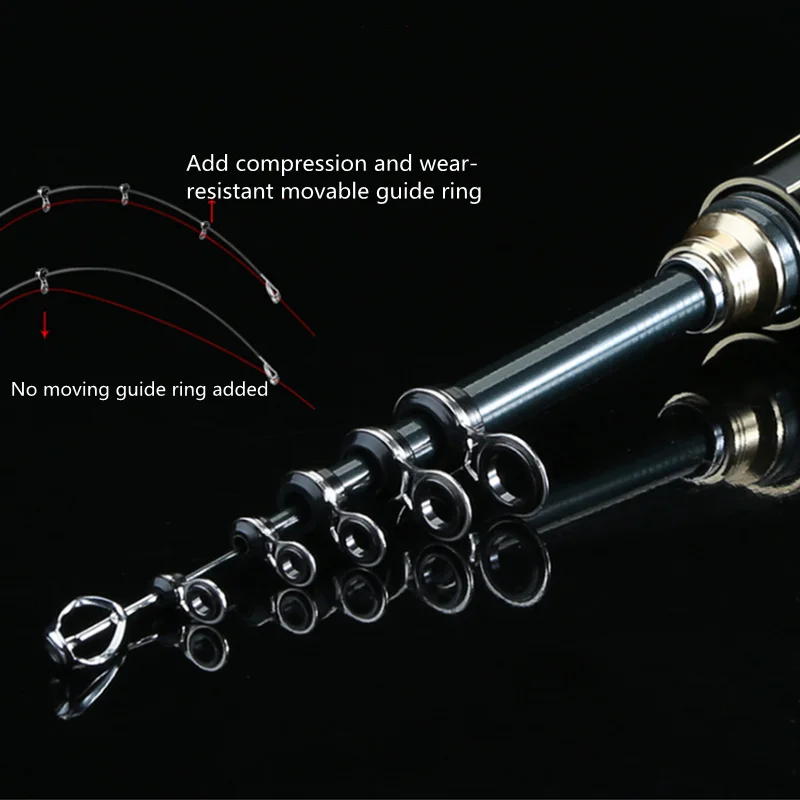 Add compression and wear-resistant movable guide ring

No moving guide ring added