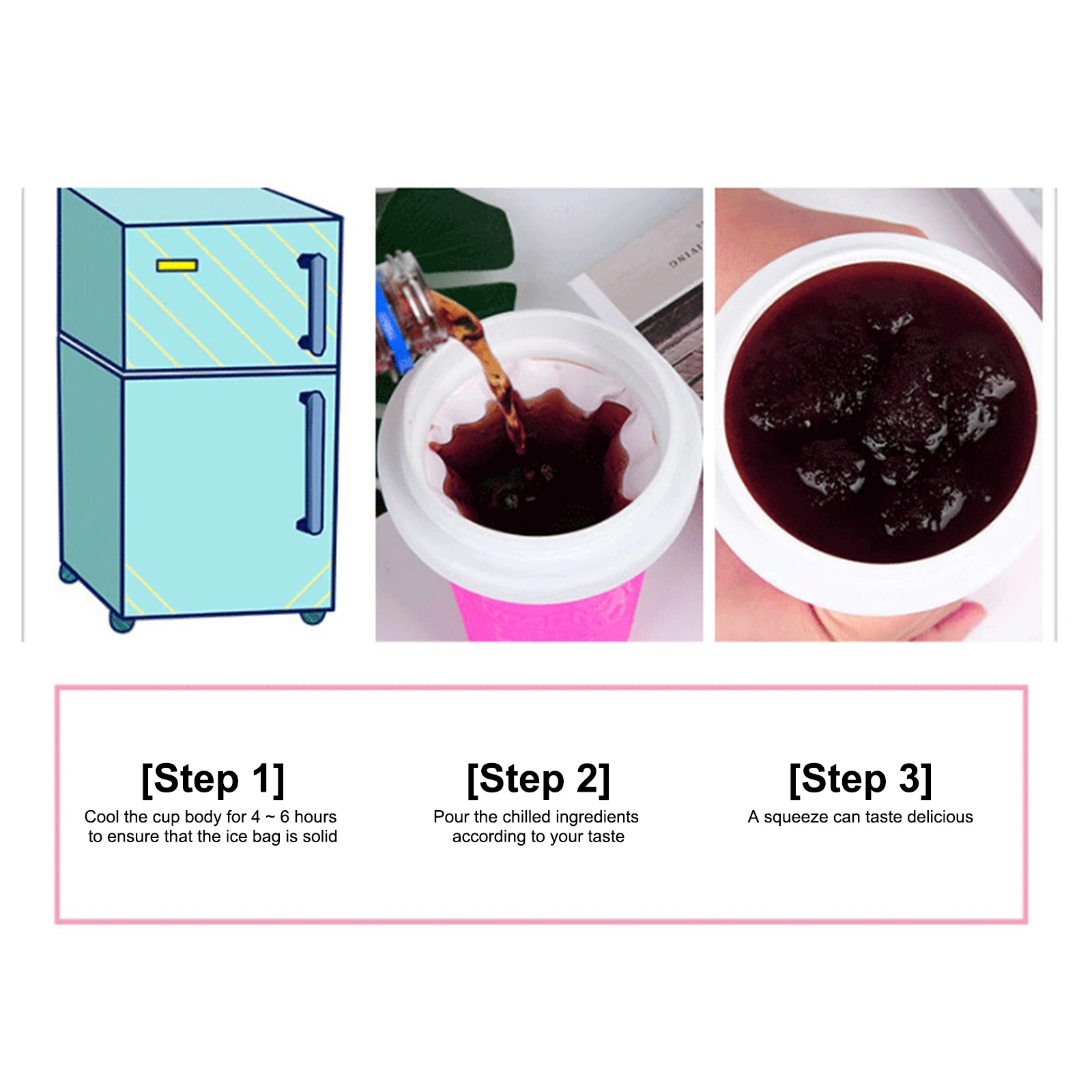 [Step 1]
Cool the cup body for 4 ~ 6 hours to ensure that the ice bag is solid

[Step 2]
Pour the chilled ingredients according to your taste

[Step 3]
A squeeze can taste delicious