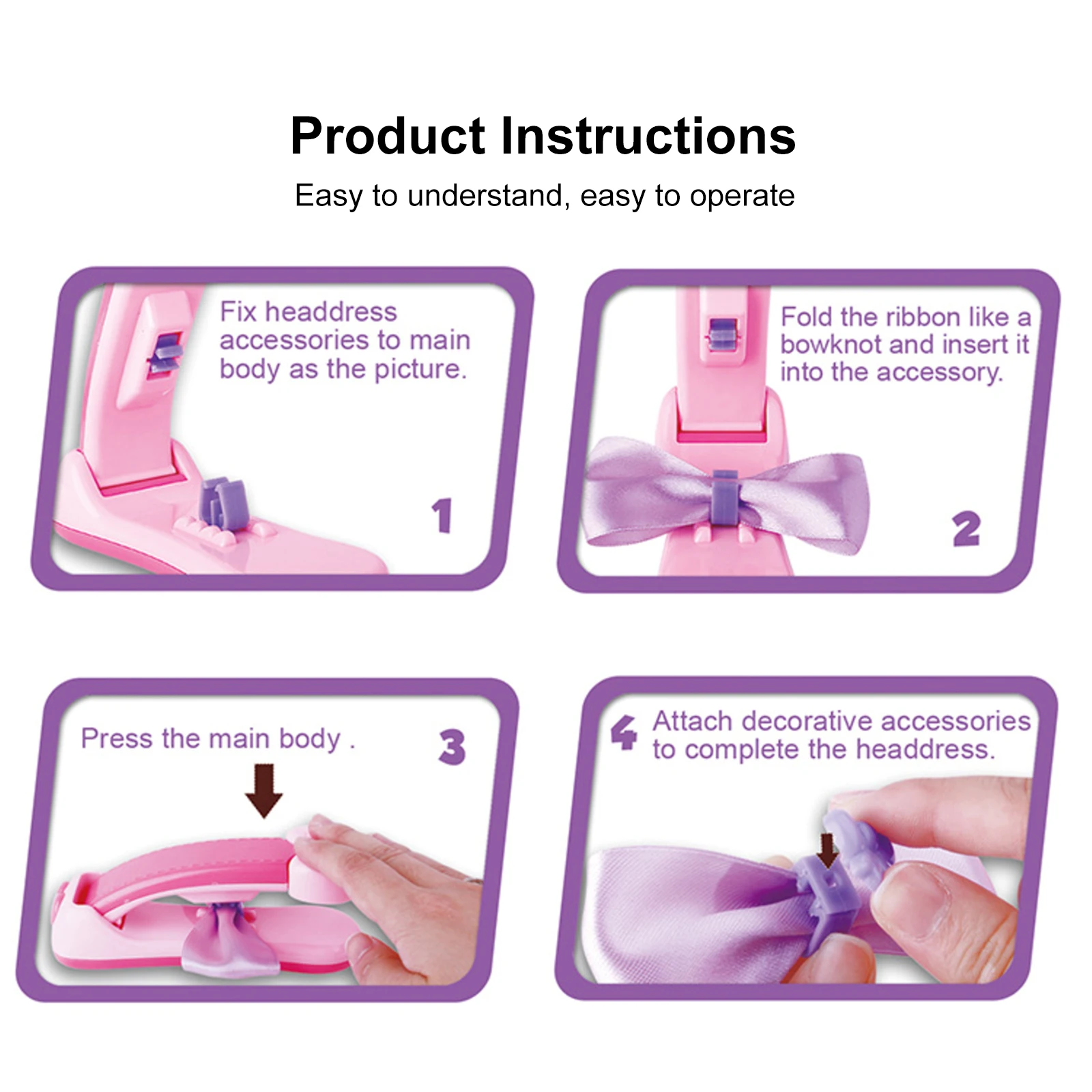 Product Instructions

Easy to understand, easy to operate

Fix headdress accessories to main body as the picture.

1

Fold the ribbon like a bowknot and insert it into the accessory.

2

Press the main body .

3

4

Attach decorative accessories to complete the headdress.