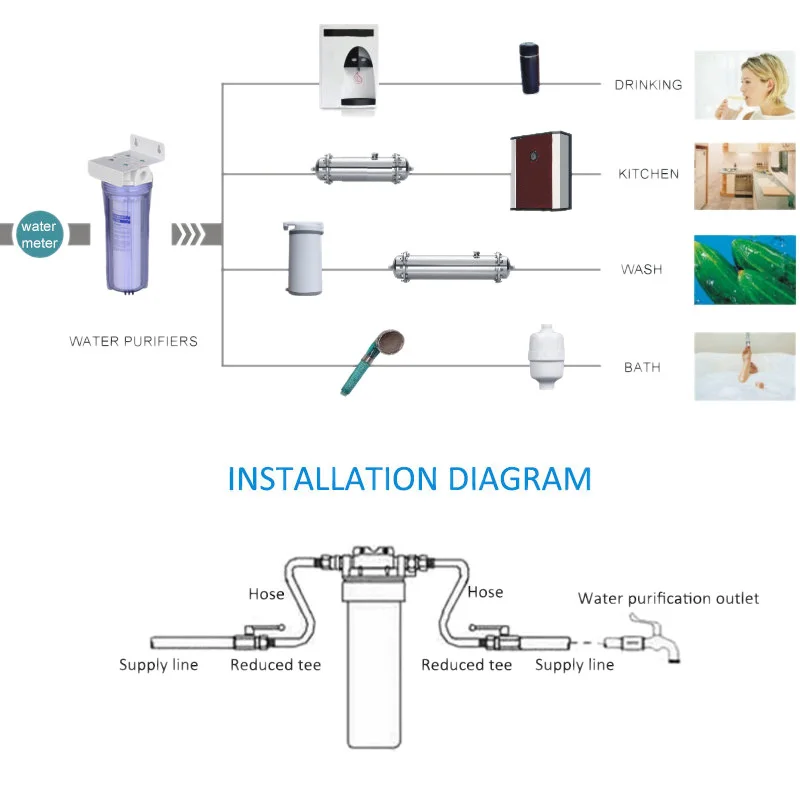 water meter

WATER PURIFIERS

DRINKING

KITCHEN

WASH

BATH

INSTALLATION DIAGRAM

Hose

Hose

Water purification outlet

Supply line

Reduced tee

Reduced tee

Supply line