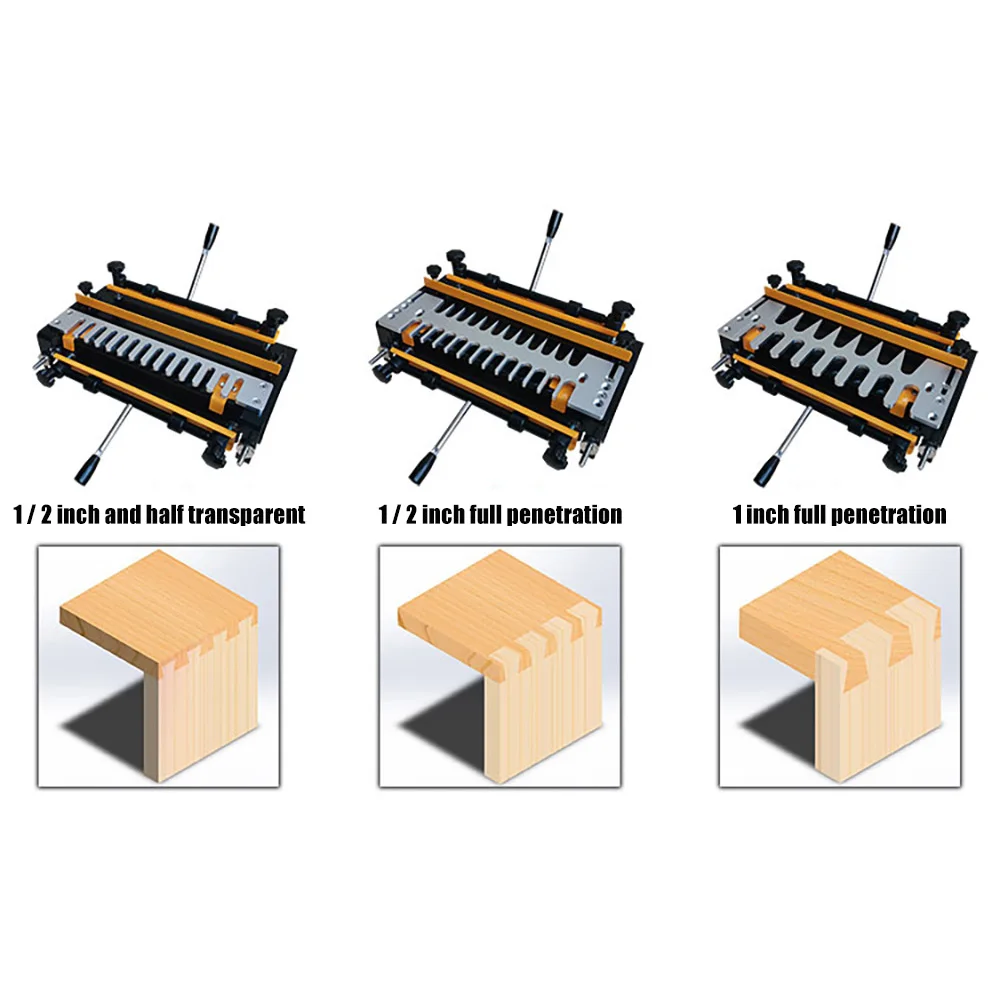 1 / 2 inch and half transparent

1 / 2 inch full penetration

1 inch full penetration