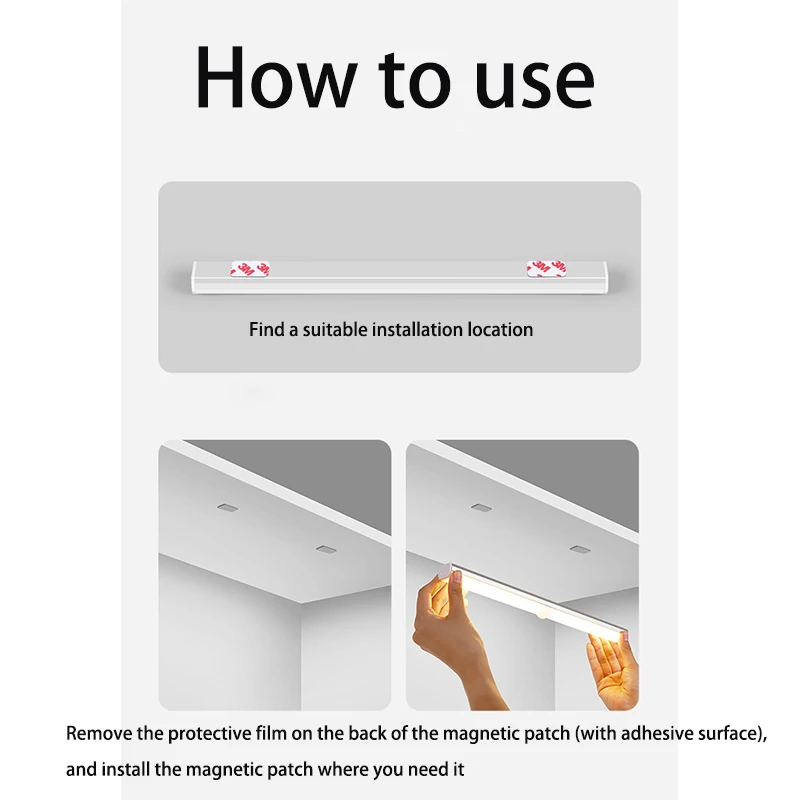 How to use

3M 3M

Find a suitable installation location

Remove the protective film on the back of the magnetic patch (with adhesive surface), and install the magnetic patch where you need it