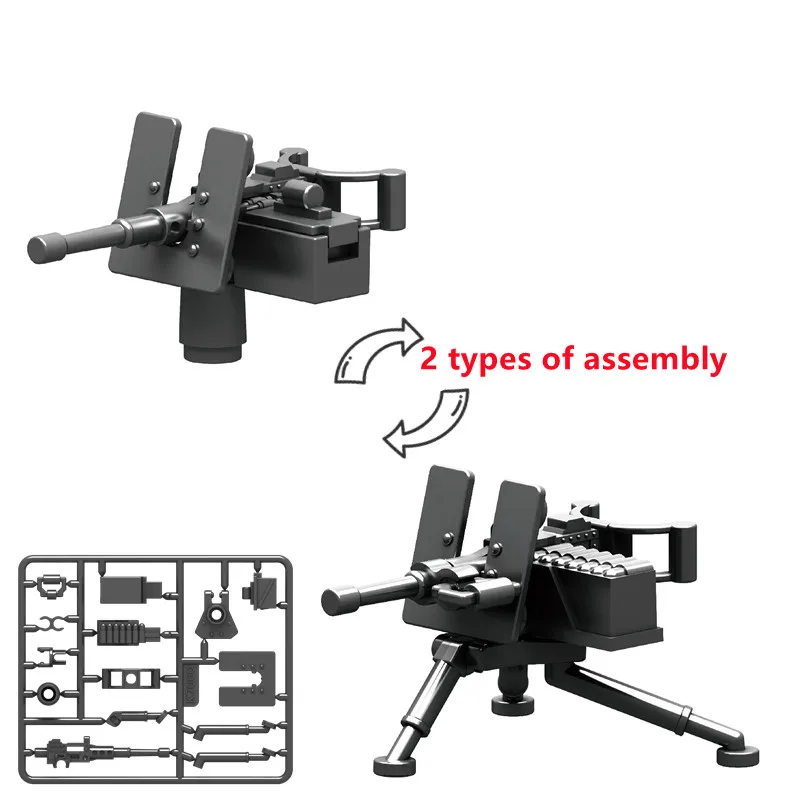 2 types of assembly