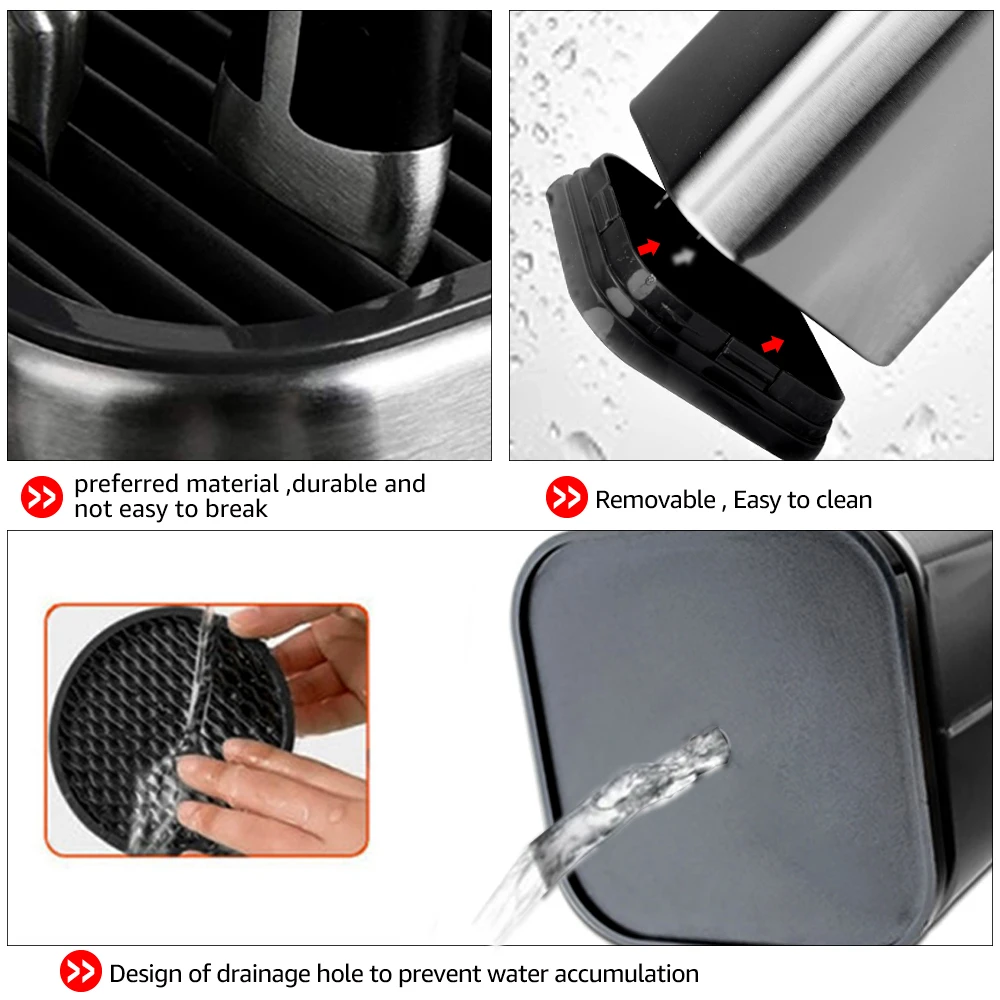 preferred material ,durable and not easy to break

Removable , Easy to clean

Design of drainage hole to prevent water accumulation