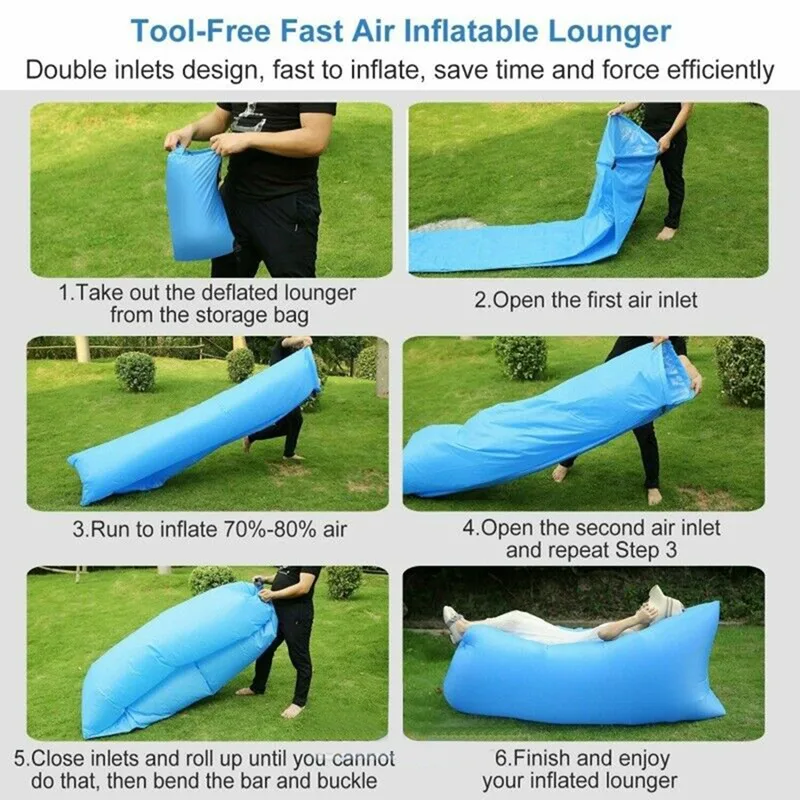 Tool-Free Fast Air Inflatable Lounger

Double inlets design, fast to inflate, save time and force efficiently

1.Take out the deflated lounger from the storage bag

2.Open the first air inlet

3.Run to inflate 70%-80% air

4.Open the second air inlet and repeat Step 3

5.Close inlets and roll up until you cannot do that, then bend the bar and buckle

6.Finish and enjoy your inflated lounger