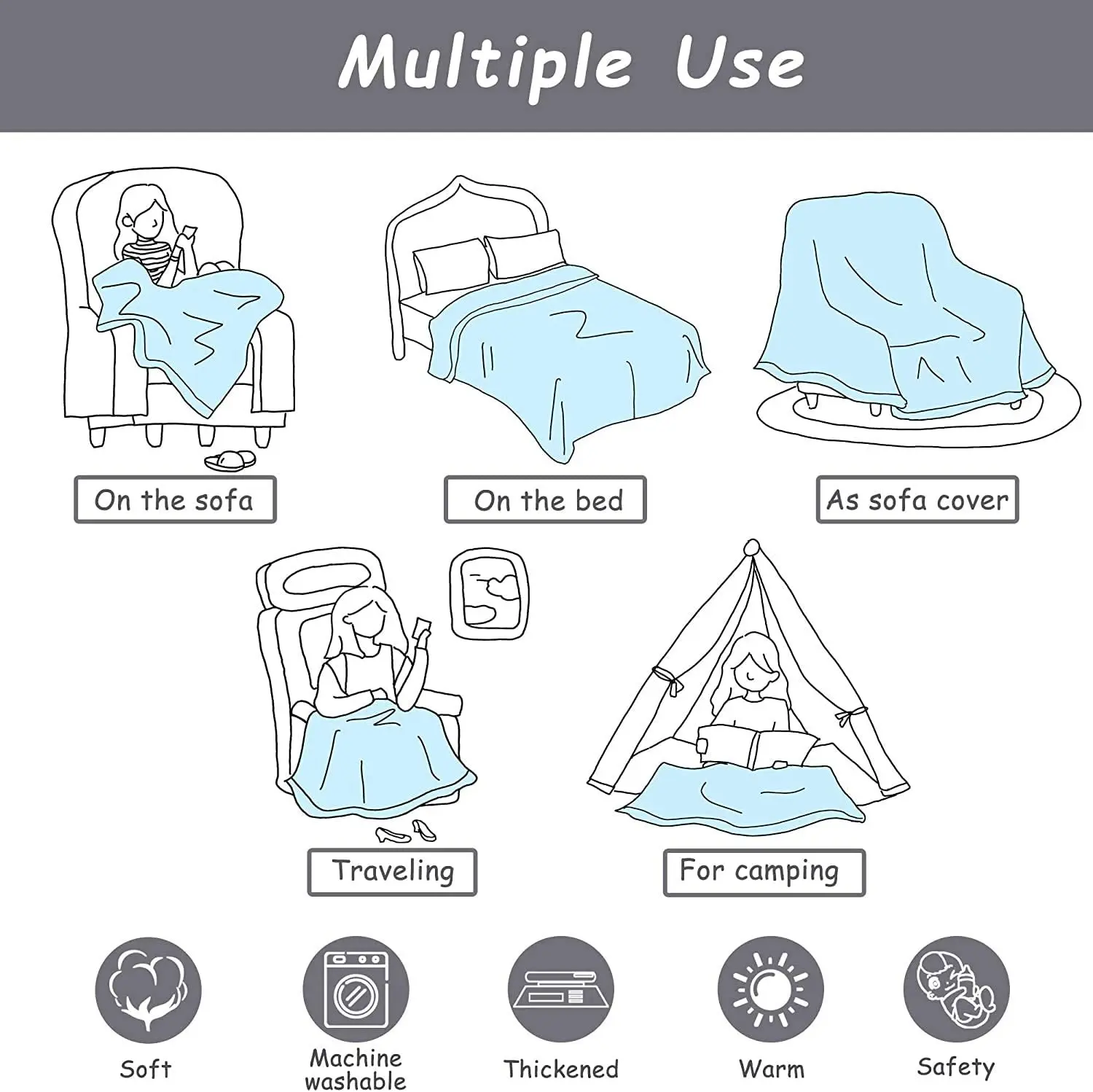 Multiple Use

On the sofa

On the bed

As sofa cover

Traveling

For camping

Soft

Machine washable

Thickened

Warm

Safety