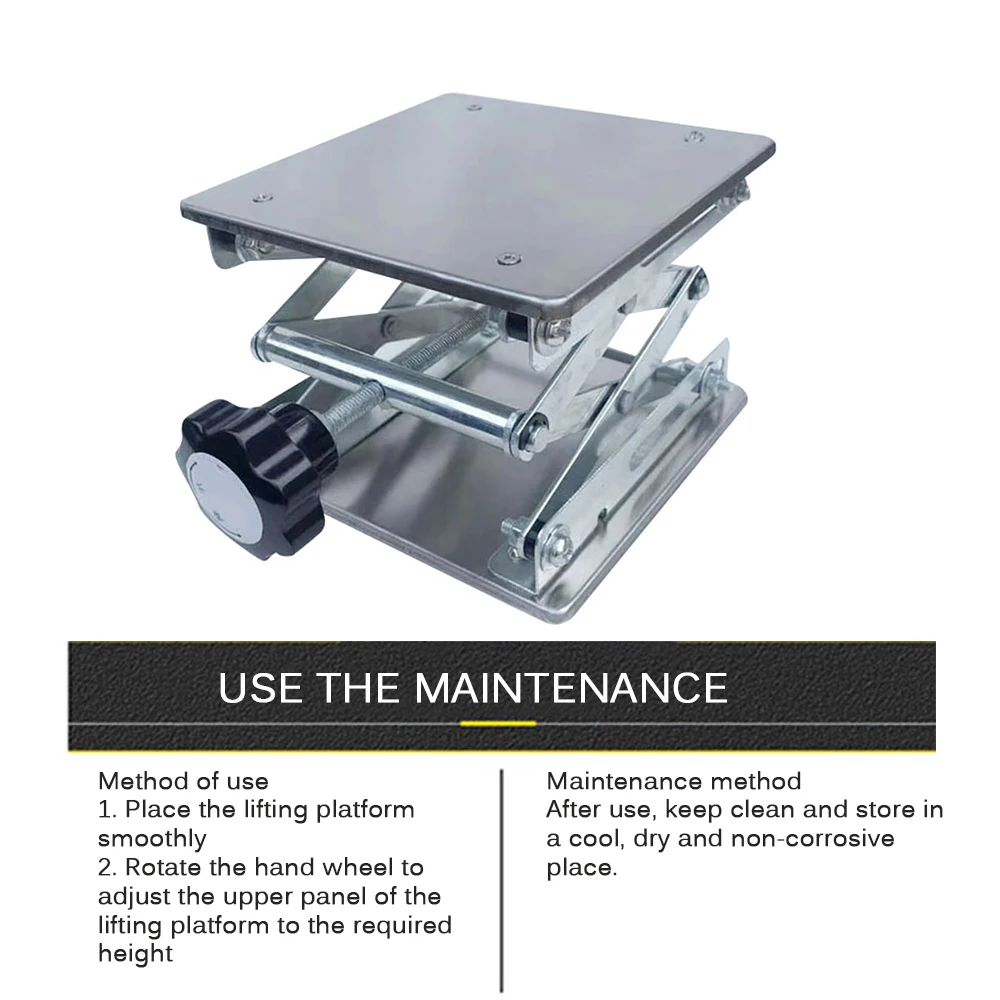 USE THE MAINTENANCE

Method of use
1. Place the lifting platform smoothly
2. Rotate the hand wheel to adjust the upper panel of the lifting platform to the required height

Maintenance method
After use, keep clean and store in a cool, dry and non-corrosive place.