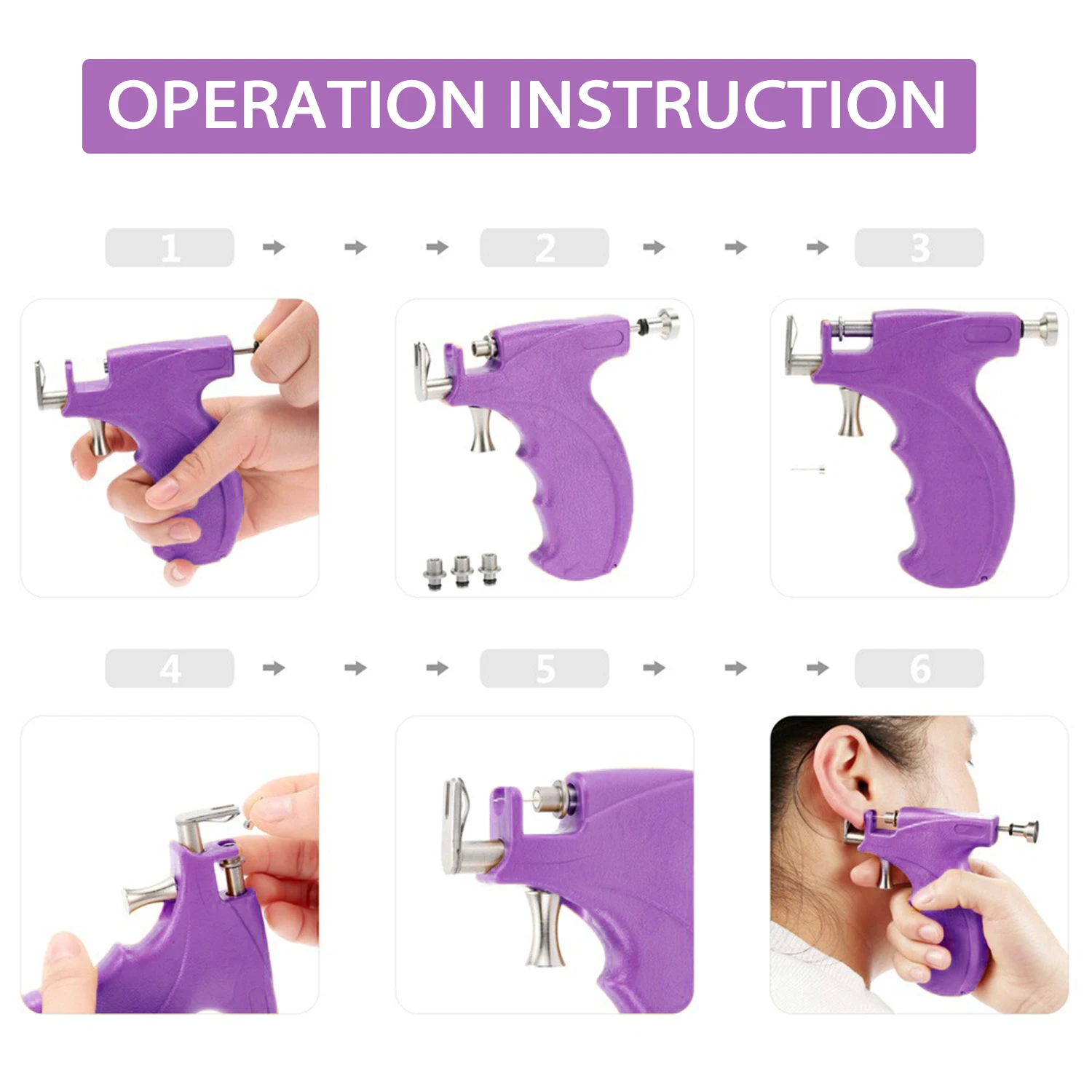 OPERATION INSTRUCTION

1

2

3

4

5

6