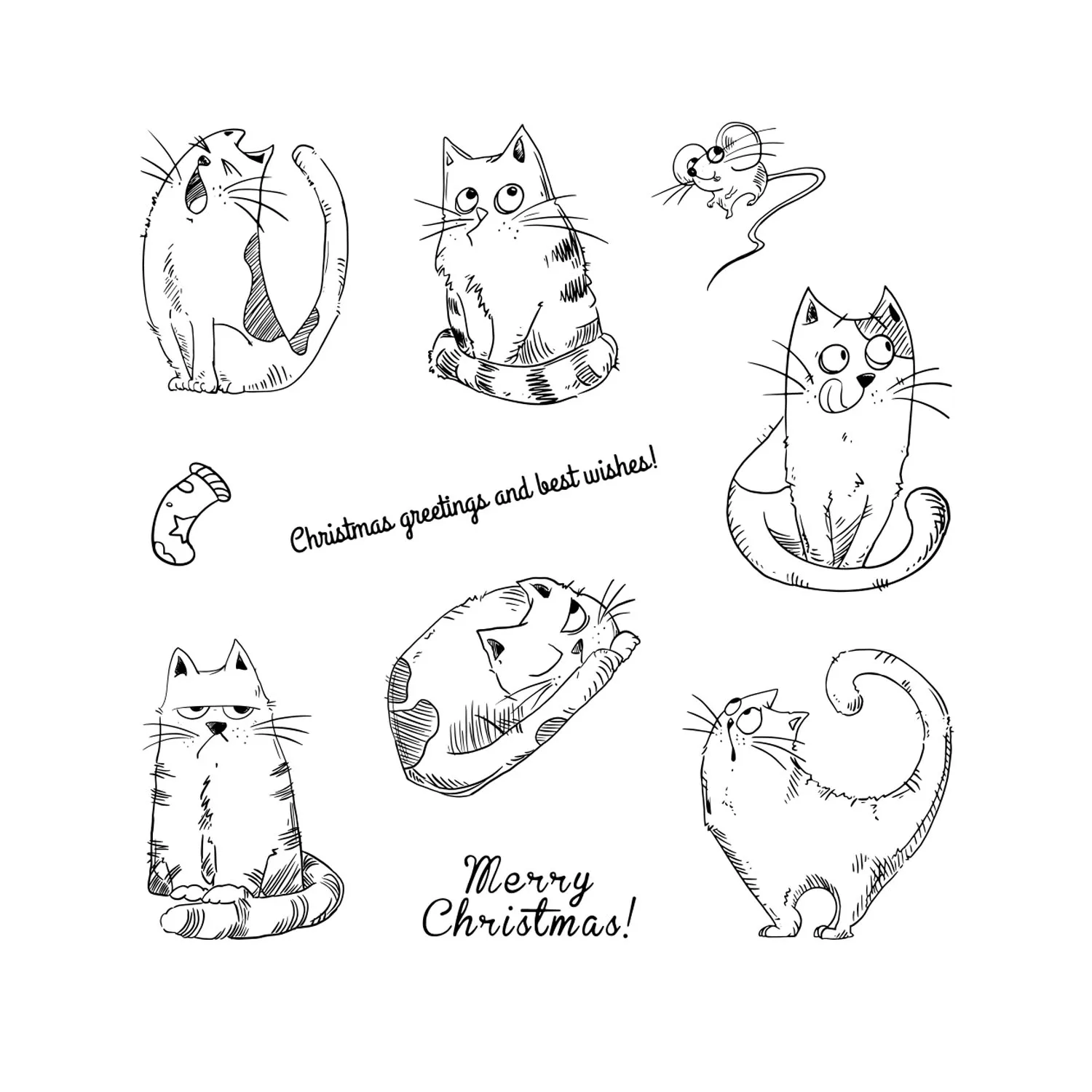 Christmas greetings and best wishes!

Merry Christmas!