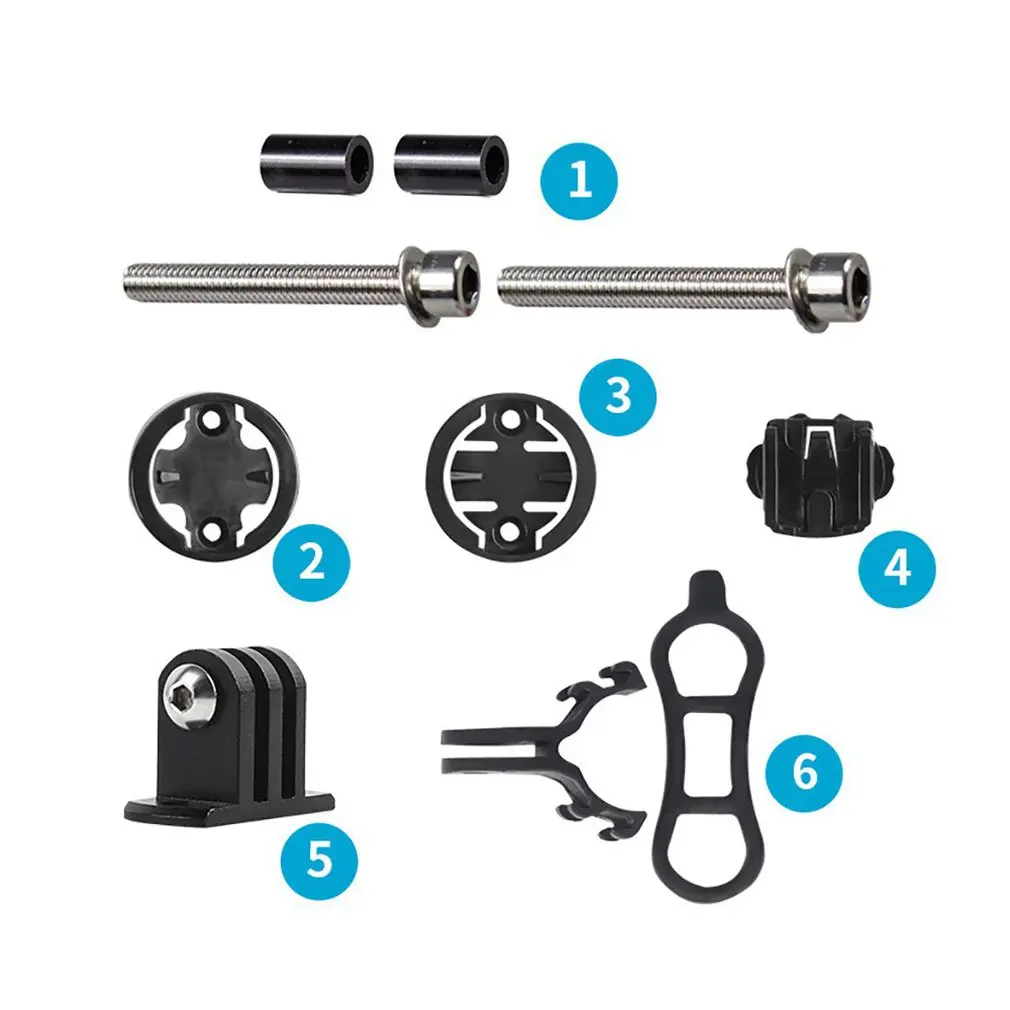 1

3

2

4

5

6