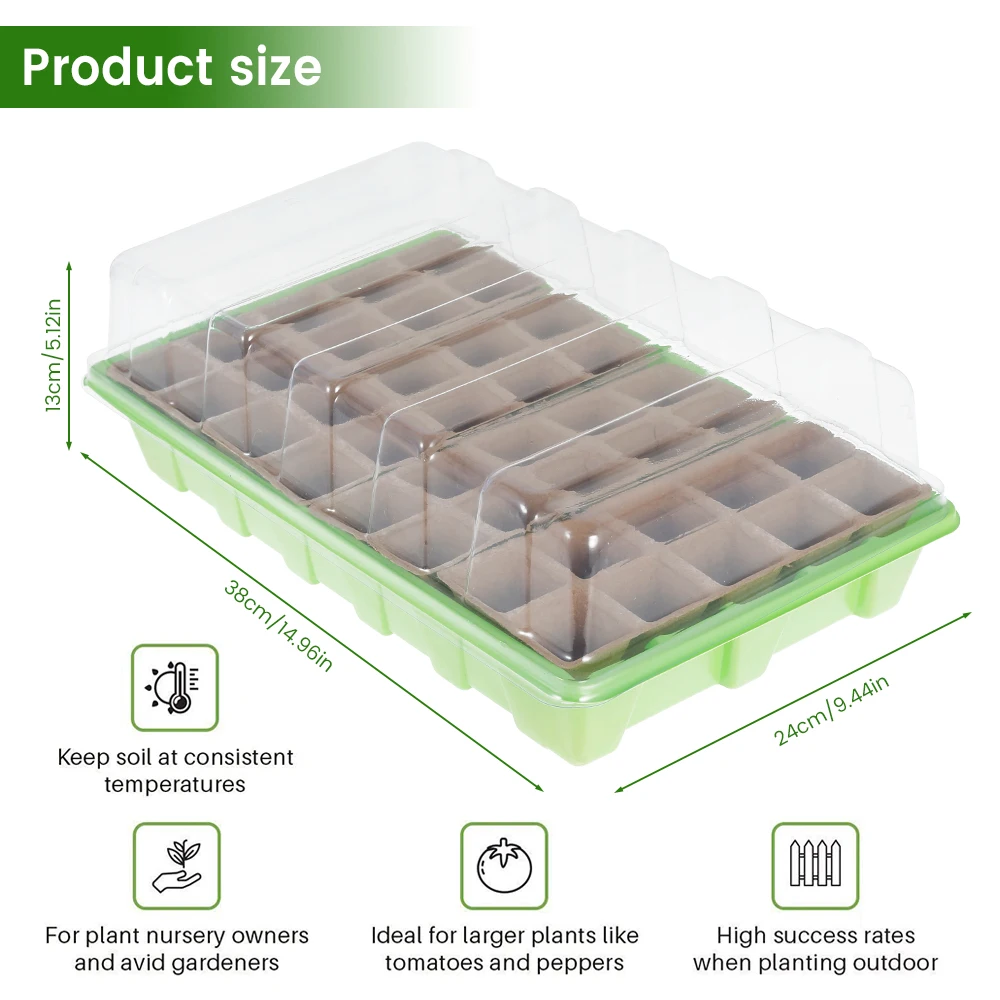 Product size

13cm/5.12in

38cm/14.96in

24cm/9.44in

Keep soil at consistent temperatures

For plant nursery owners and avid gardeners

Ideal for larger plants like tomatoes and peppers

High success rates when planting outdoor