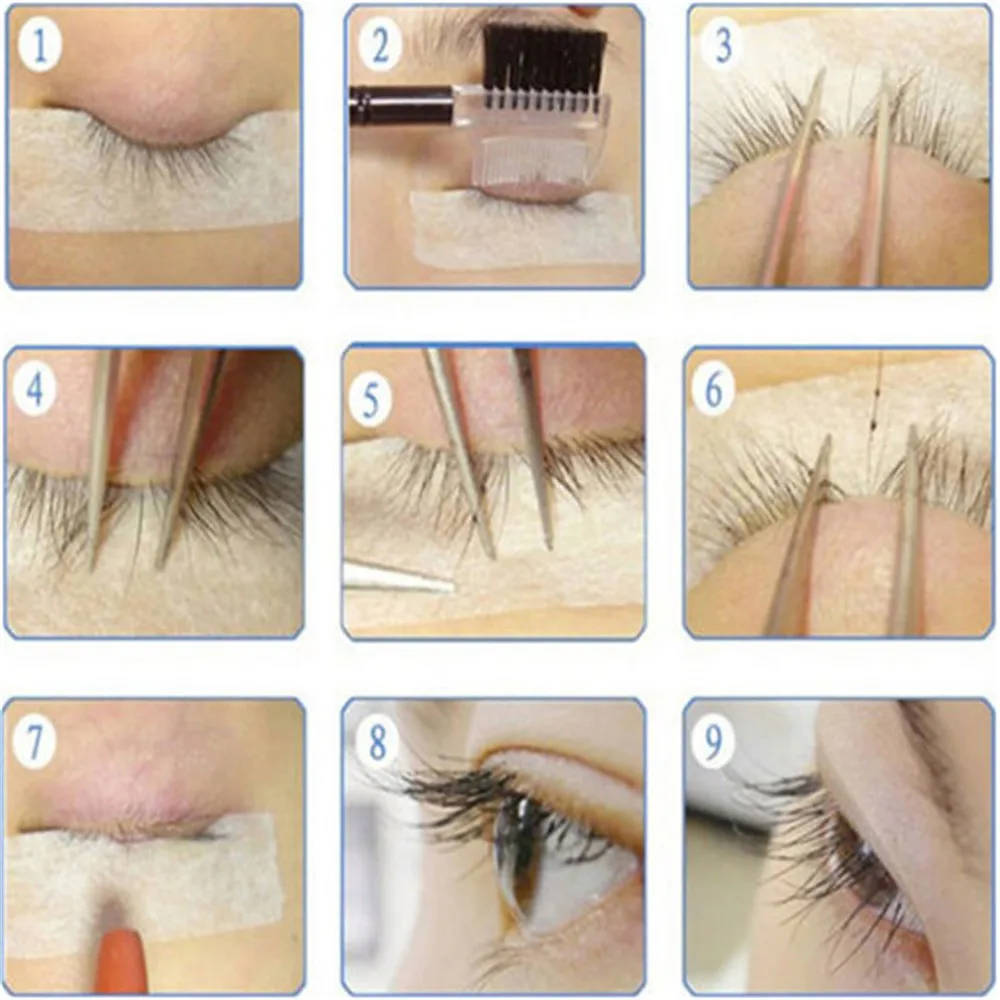 1

2

3

4

5

6

7

8

9