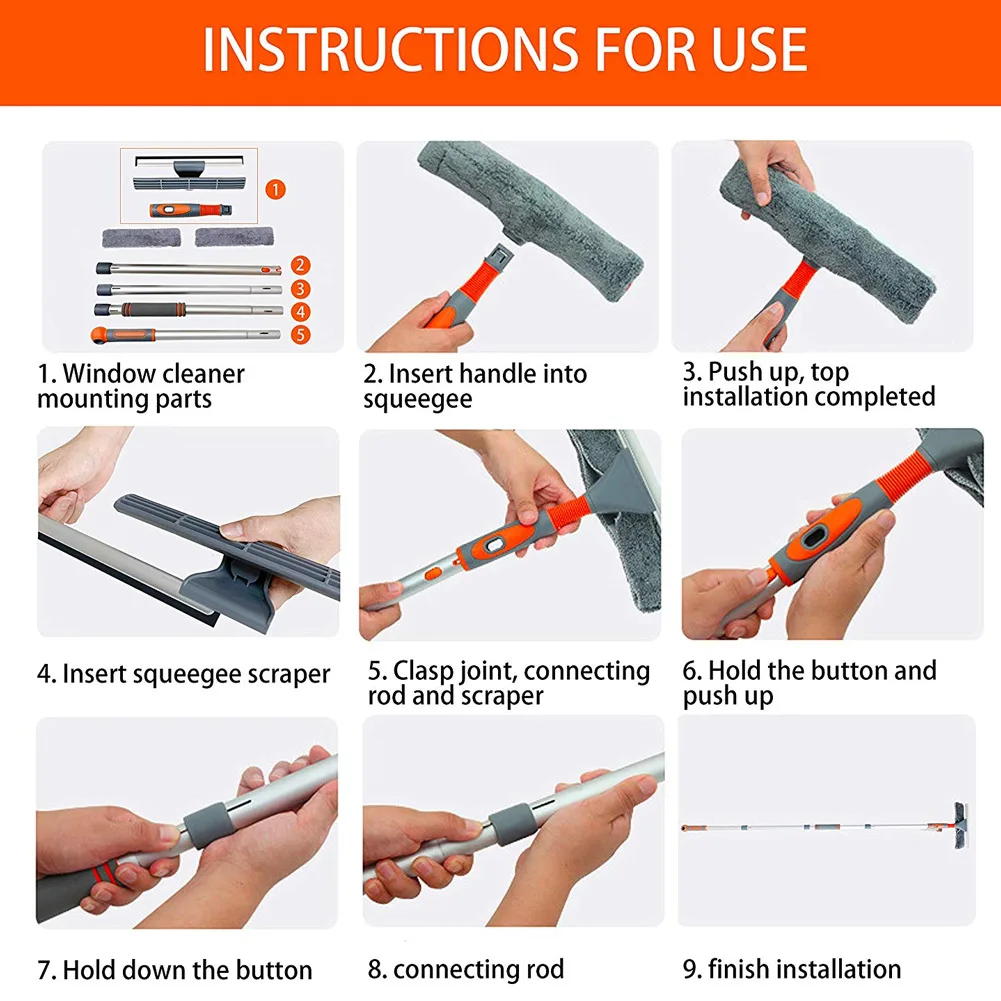 INSTRUCTIONS FOR USE

1
2
3
4
5

1. Window cleaner mounting parts

2. Insert handle into squeegee

3. Push up, top installation completed

4. Insert squeegee scraper

5. Clasp joint, connecting rod and scraper

6. Hold the button and push up

7. Hold down the button

8. connecting rod

9. finish installation