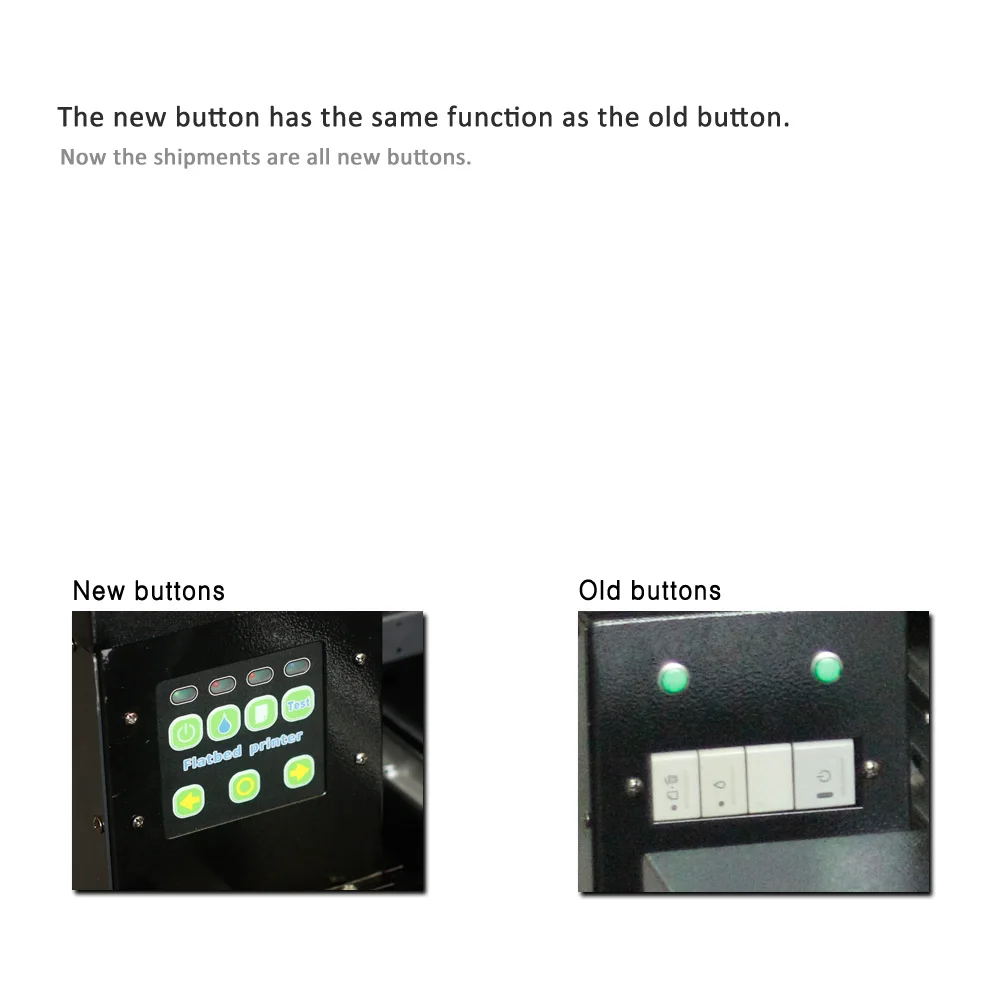 The new button has the same function as the old button.
Now the shipments are all new buttons.

New buttons

Test
Flatbed printer

Old buttons