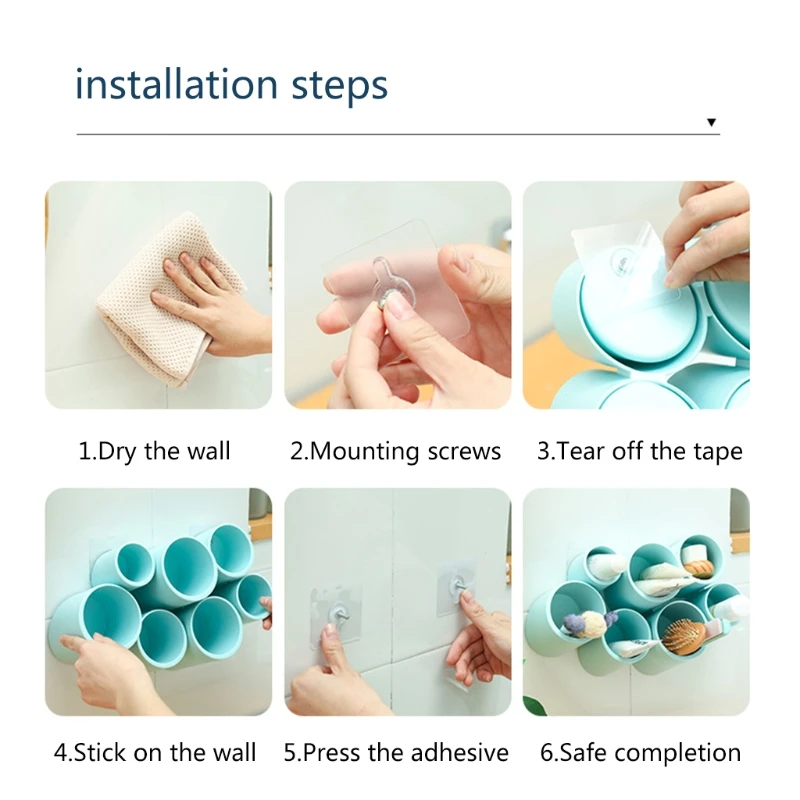 installation steps

1.Dry the wall

2.Mounting screws

3.Tear off the tape

4.Stick on the wall

5.Press the adhesive

6.Safe completion