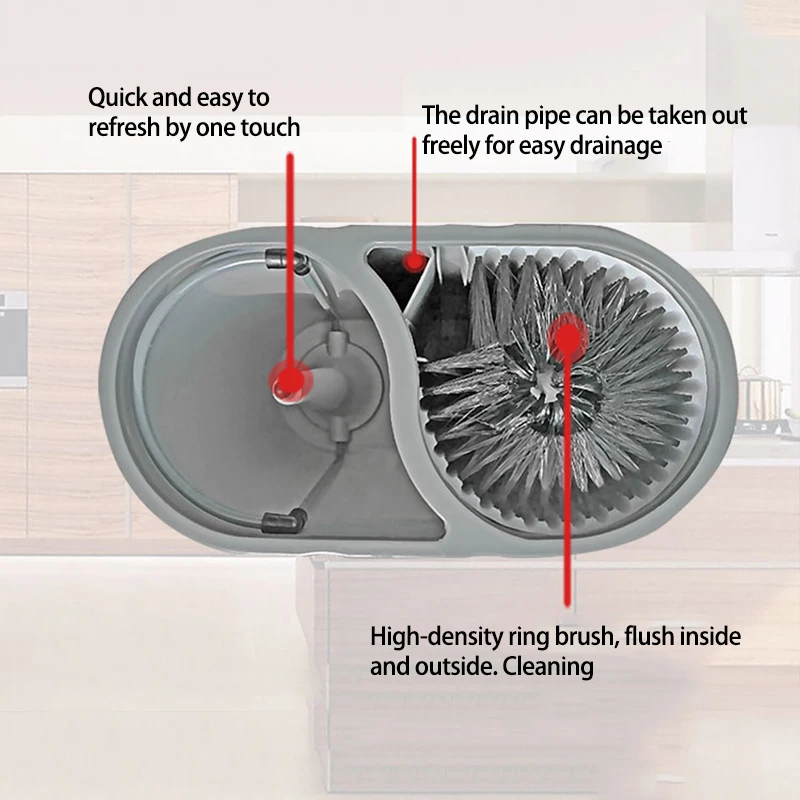 Quick and easy to refresh by one touch

The drain pipe can be taken out freely for easy drainage

High-density ring brush, flush inside and outside. Cleaning