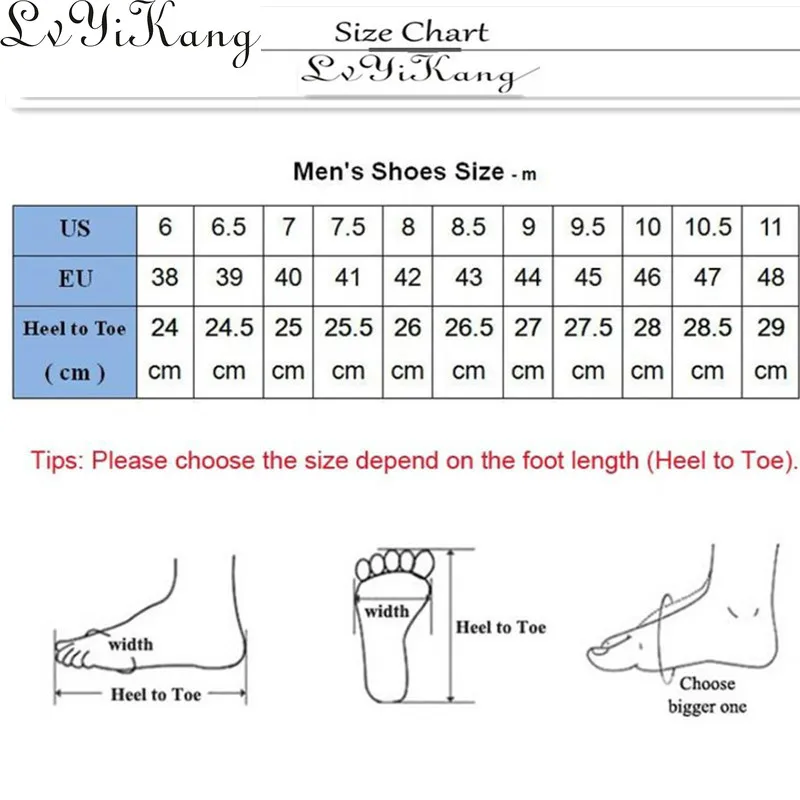 LvYiKang

Size Chart

LvYiKang

Men's Shoes Size - m

| US | 6 | 6.5 | 7 | 7.5 | 8 | 8.5 | 9 | 9.5 | 10 | 10.5 | 11 |
|---|---|---|---|---|---|---|---|---|---|---|---|
| EU | 38 | 39 | 40 | 41 | 42 | 43 | 44 | 45 | 46 | 47 | 48 |
| Heel to Toe ( cm ) | 24 cm | 24.5 cm | 25 cm | 25.5 cm | 26 cm | 26.5 cm | 27 cm | 27.5 cm | 28 cm | 28.5 cm | 29 cm |

Tips: Please choose the size depend on the foot length (Heel to Toe).

width

Heel to Toe

width

Heel to Toe

Choose bigger one