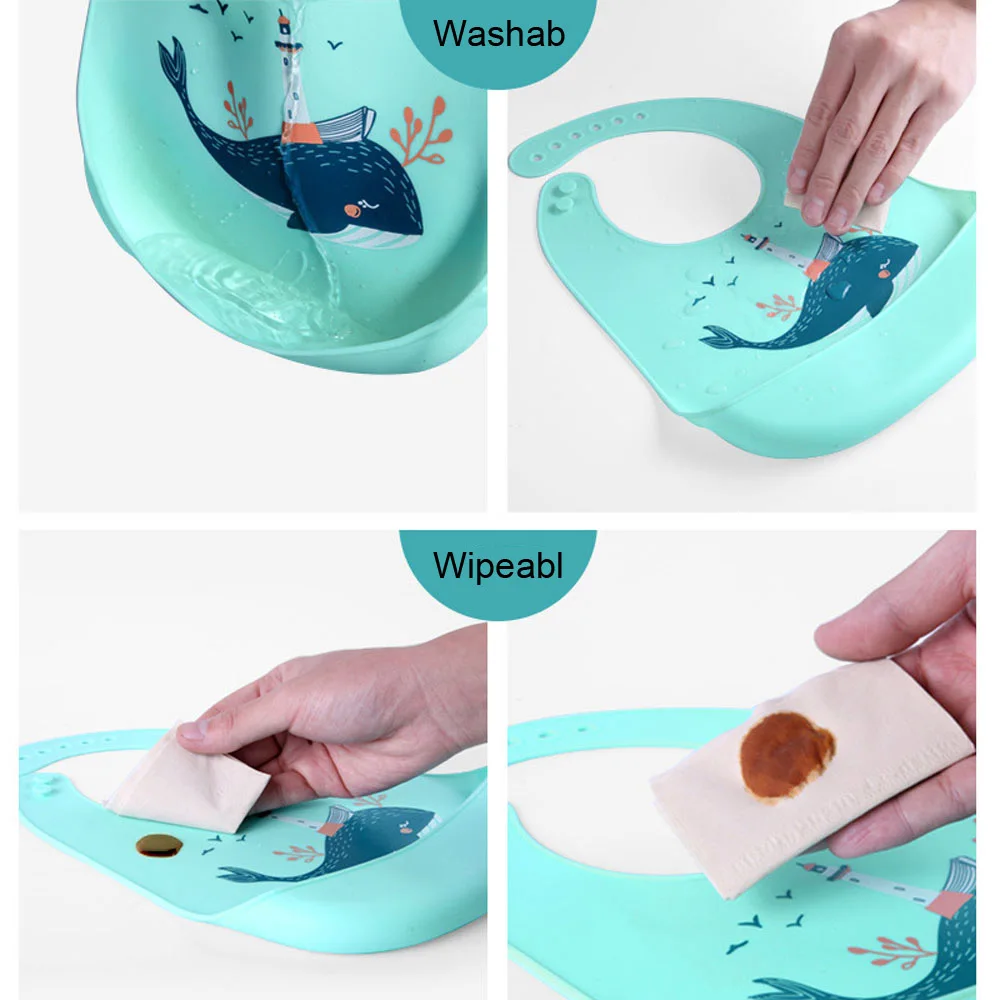 Washab

Wipeabl