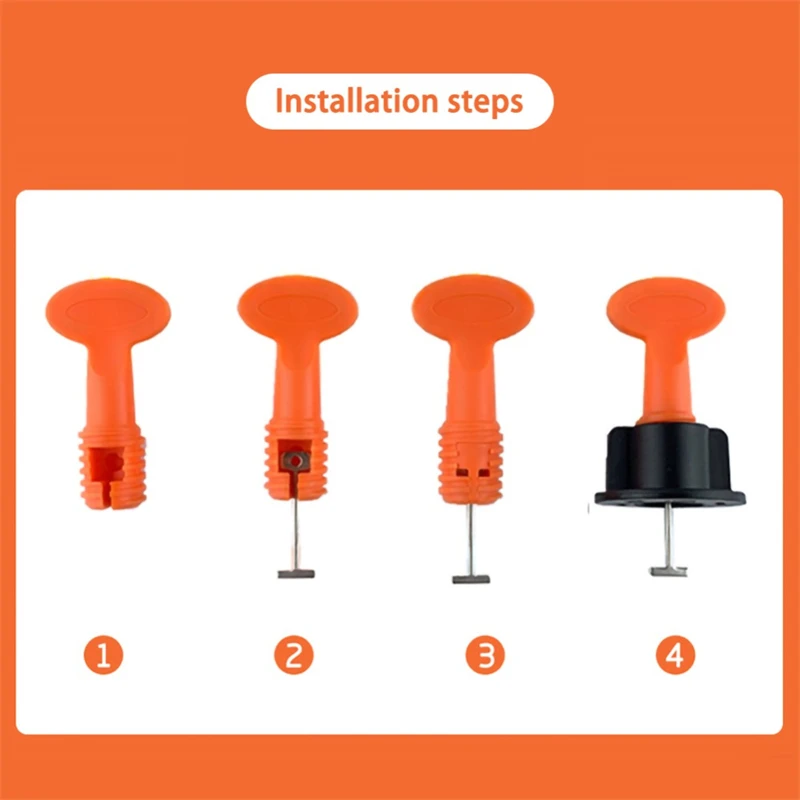 Installation steps

1

2

3

4