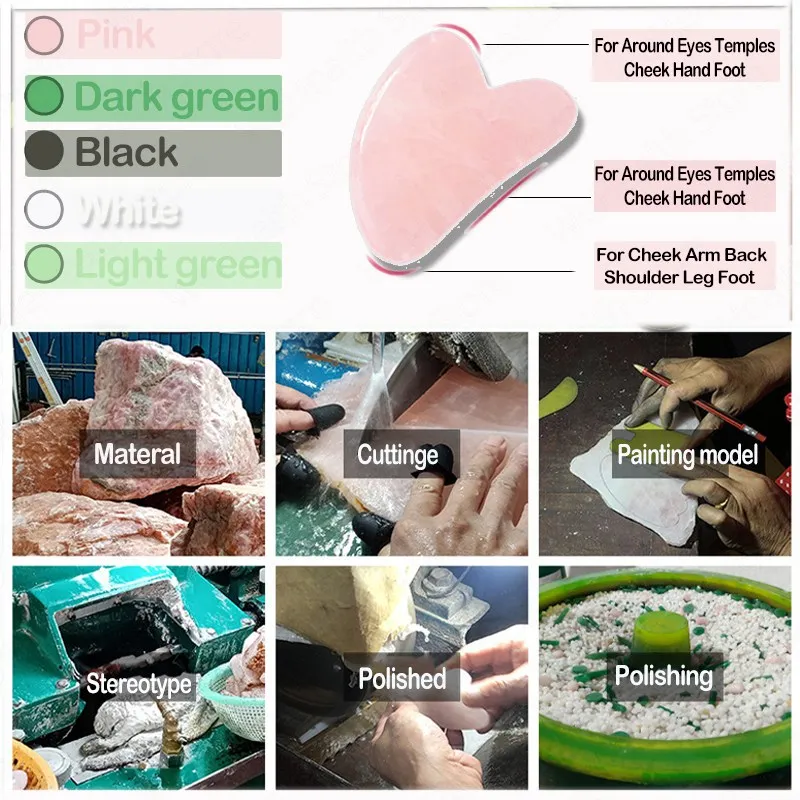 Pink
Dark green
Black
White
Light green

For Around Eyes Temples Cheek Hand Foot

For Around Eyes Temples Cheek Hand Foot

For Cheek Arm Back Shoulder Leg Foot

Materal

Cuttinge

Painting model

Stereotype

Polished

Polishing