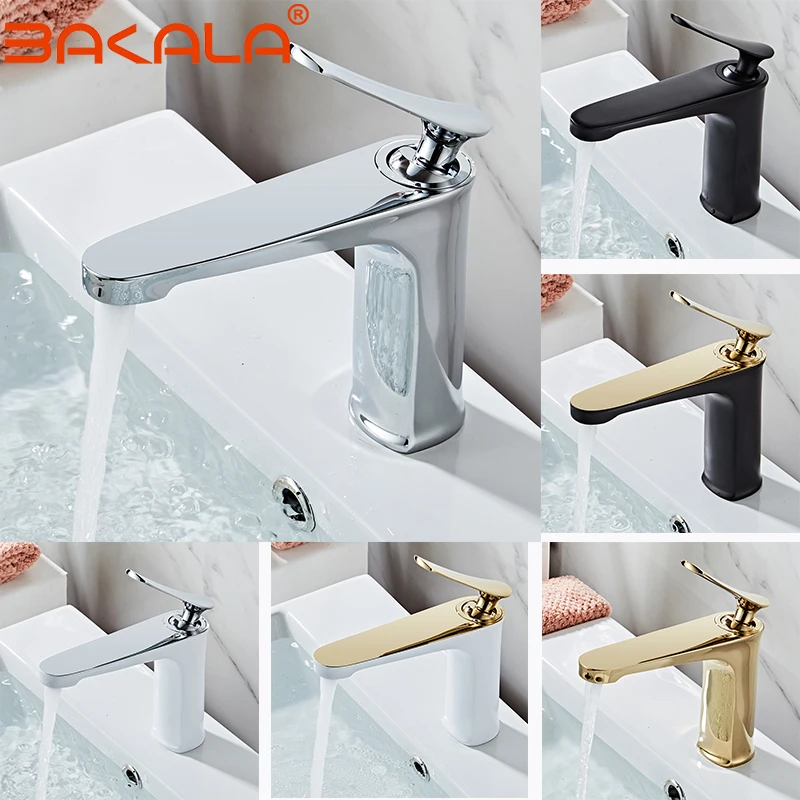 BAKALA®