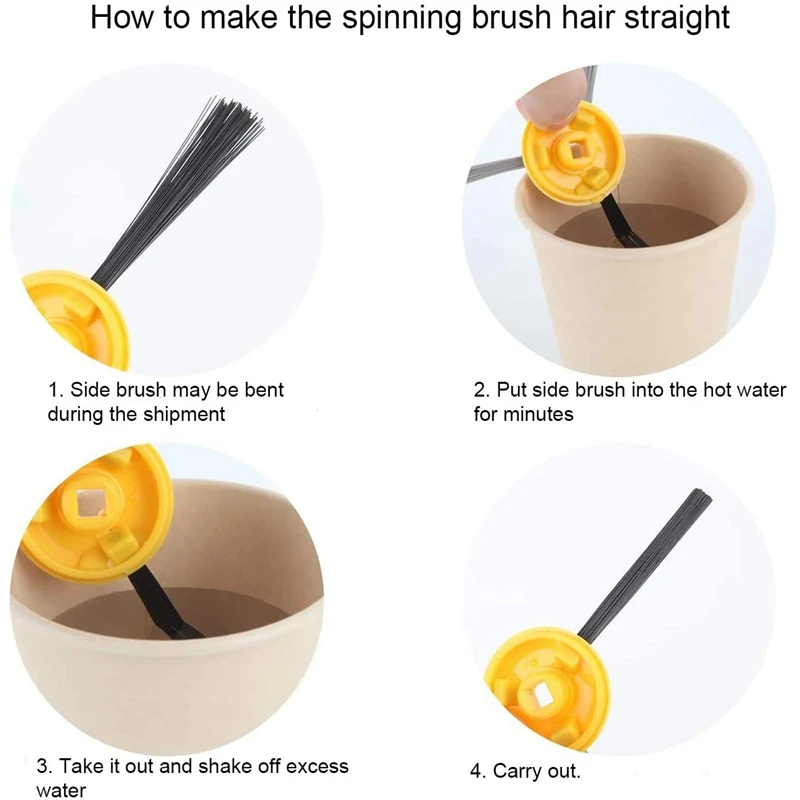 How to make the spinning brush hair straight

1. Side brush may be bent during the shipment

2. Put side brush into the hot water for minutes

3. Take it out and shake off excess water

4. Carry out.