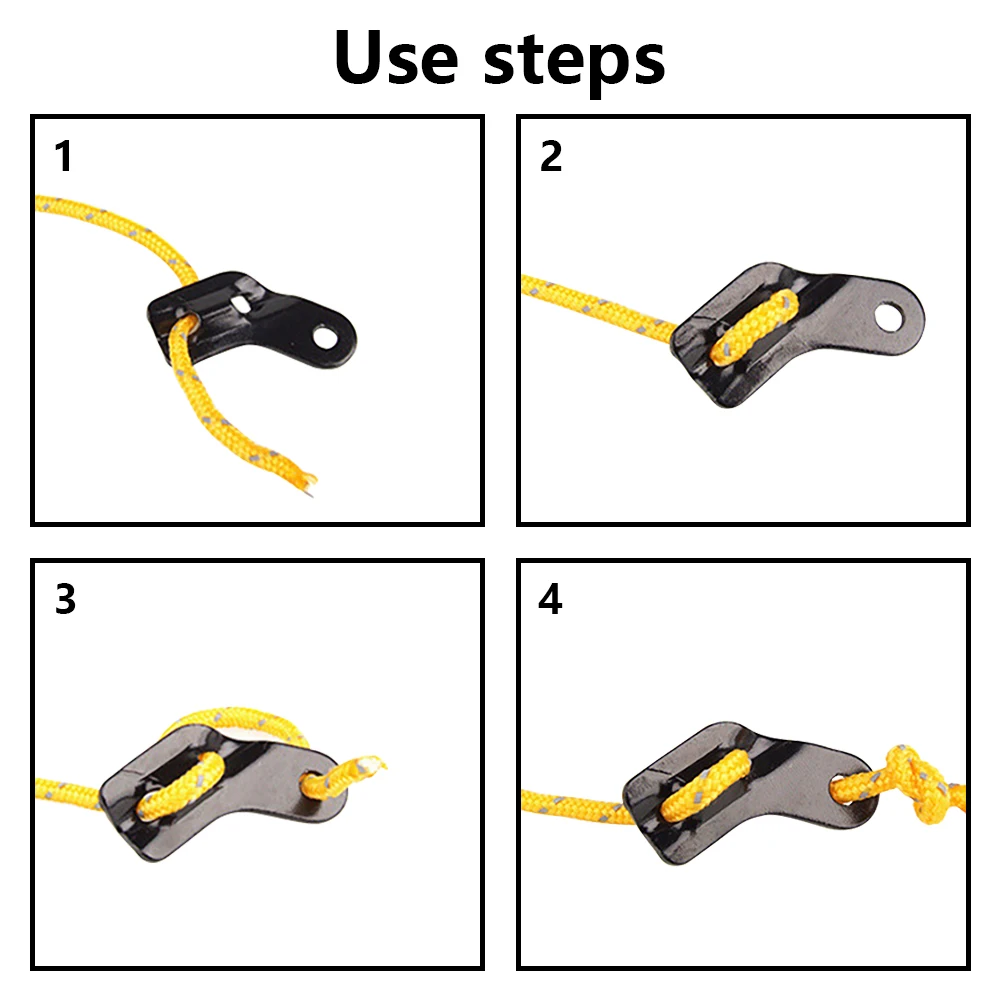 Use steps

1

2

3

4