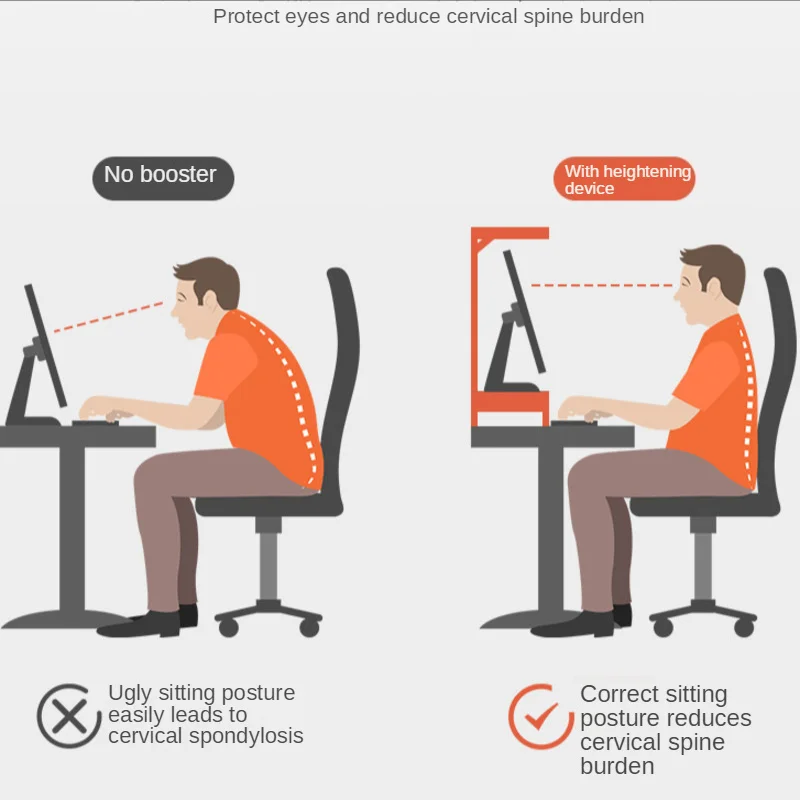 Protect eyes and reduce cervical spine burden

No booster

With heightening device

Ugly sitting posture easily leads to cervical spondylosis

Correct sitting posture reduces cervical spine burden