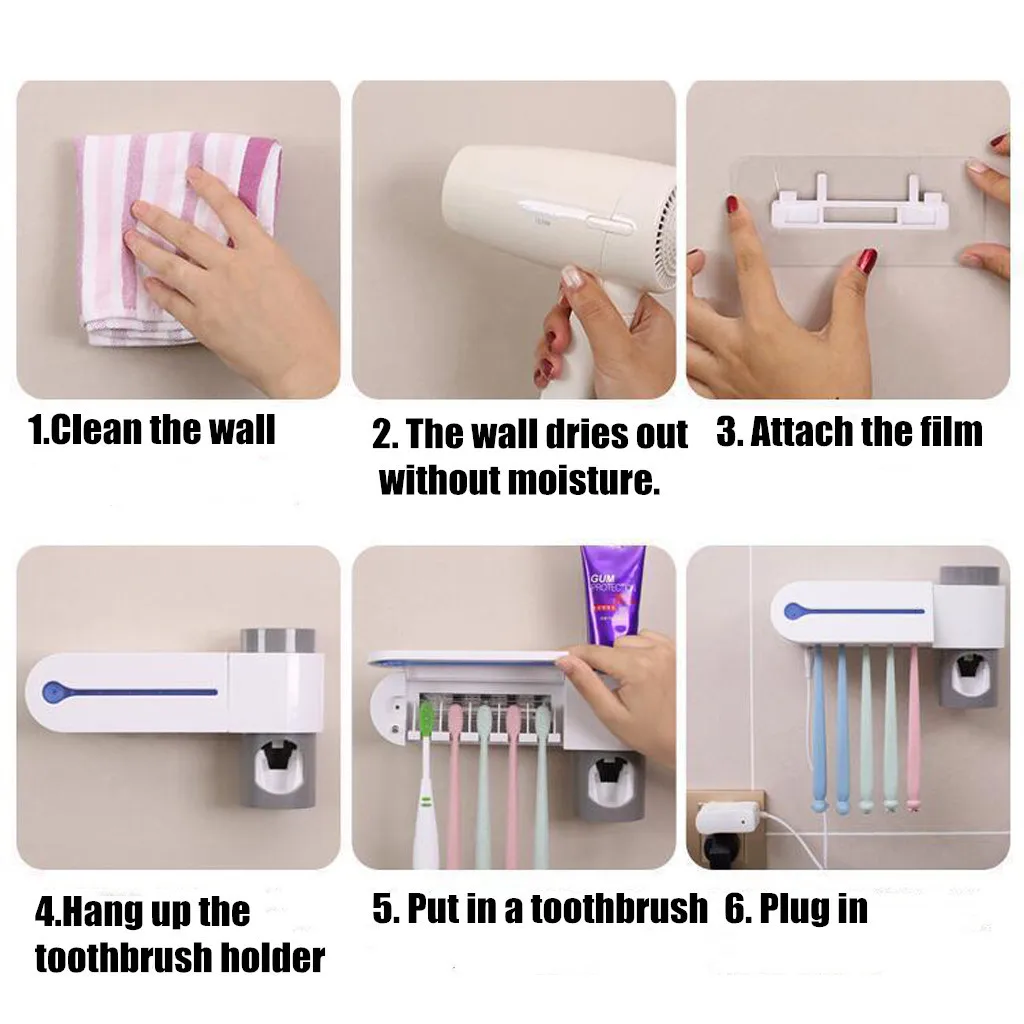 1.Clean the wall

2. The wall dries out without moisture.

3. Attach the film

GUM PROTECTOR

4.Hang up the toothbrush holder

5. Put in a toothbrush

6. Plug in