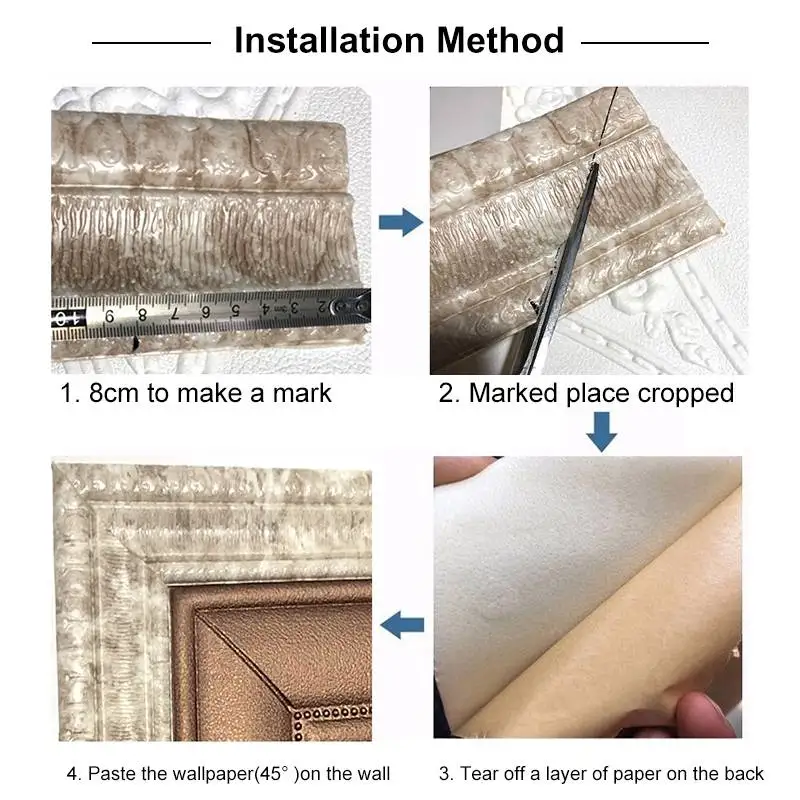 Installation Method

10 9 8 7 6 5 4 3 2

1. 8cm to make a mark

2. Marked place cropped

4. Paste the wallpaper(45° )on the wall

3. Tear off a layer of paper on the back