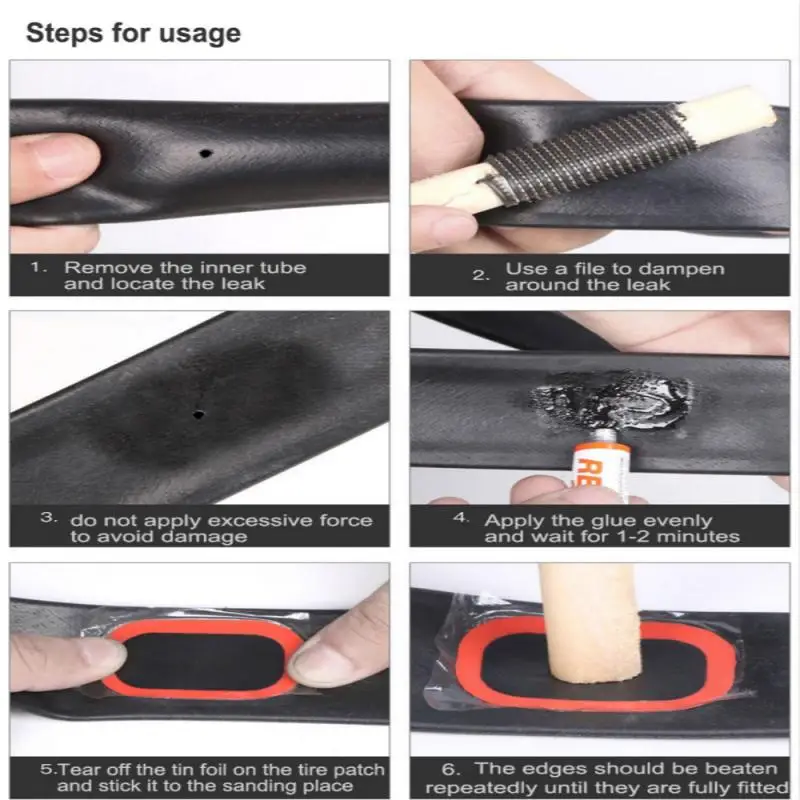 Steps for usage

1. Remove the inner tube and locate the leak

2. Use a file to dampen around the leak

3. do not apply excessive force to avoid damage

RE

4. Apply the glue evenly and wait for 1-2 minutes

5.Tear off the tin foil on the tire patch and stick it to the sanding place

6. The edges should be beaten repeatedly until they are fully fitted