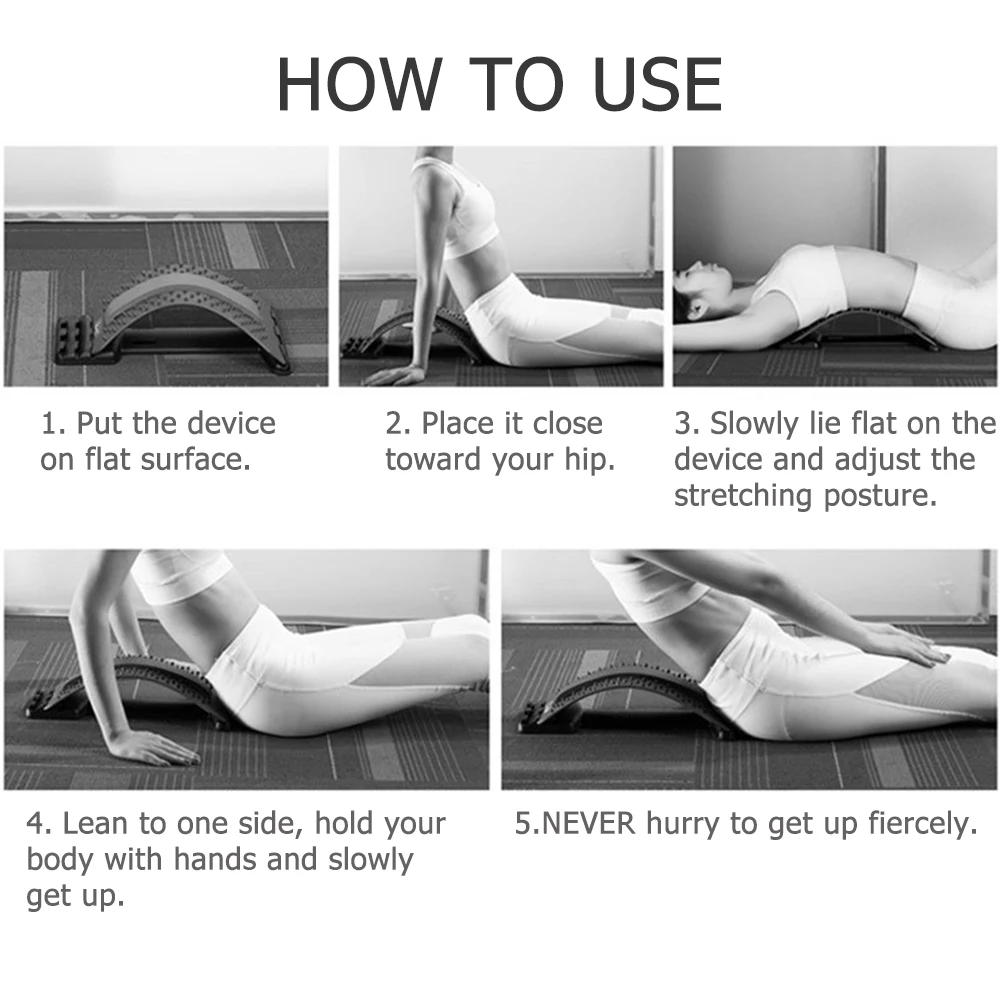 HOW TO USE

1. Put the device on flat surface.

2. Place it close toward your hip.

3. Slowly lie flat on the device and adjust the stretching posture.

4. Lean to one side, hold your body with hands and slowly get up.

5.NEVER hurry to get up fiercely.