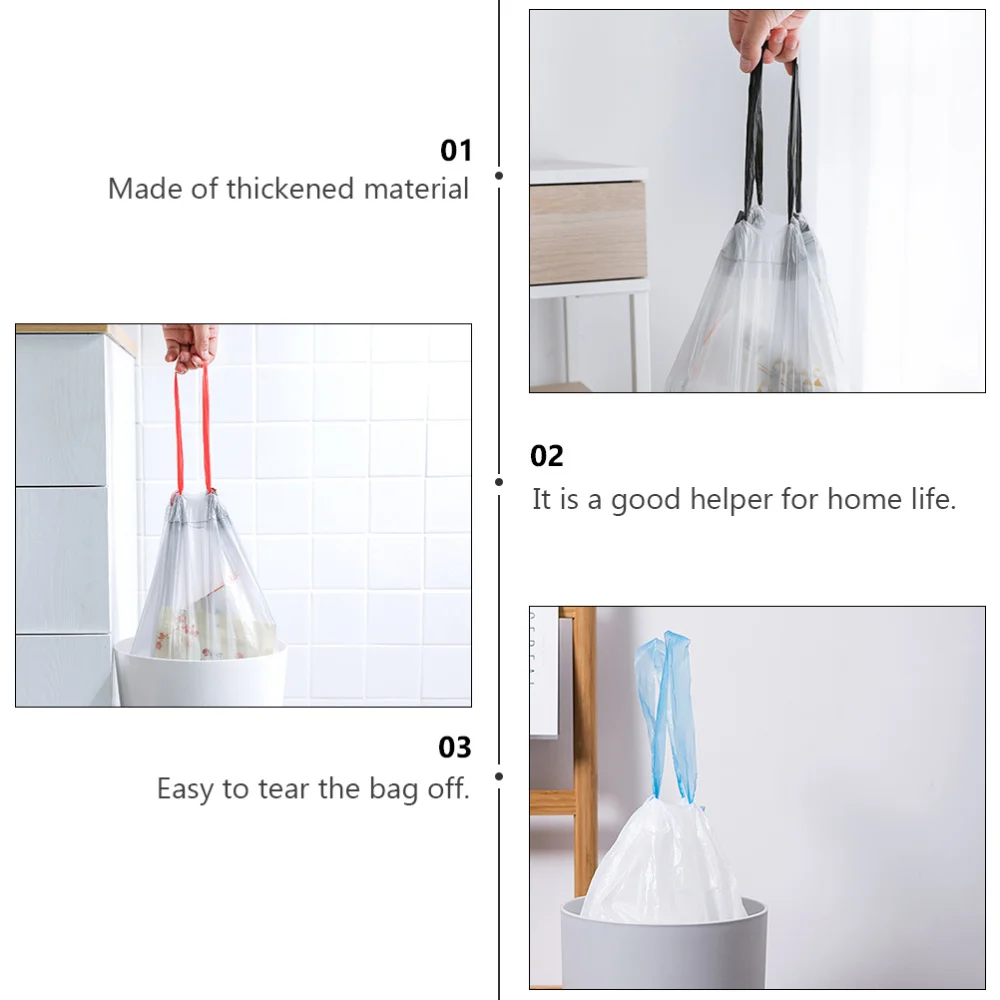 01
Made of thickened material

02
It is a good helper for home life.

03
Easy to tear the bag off.