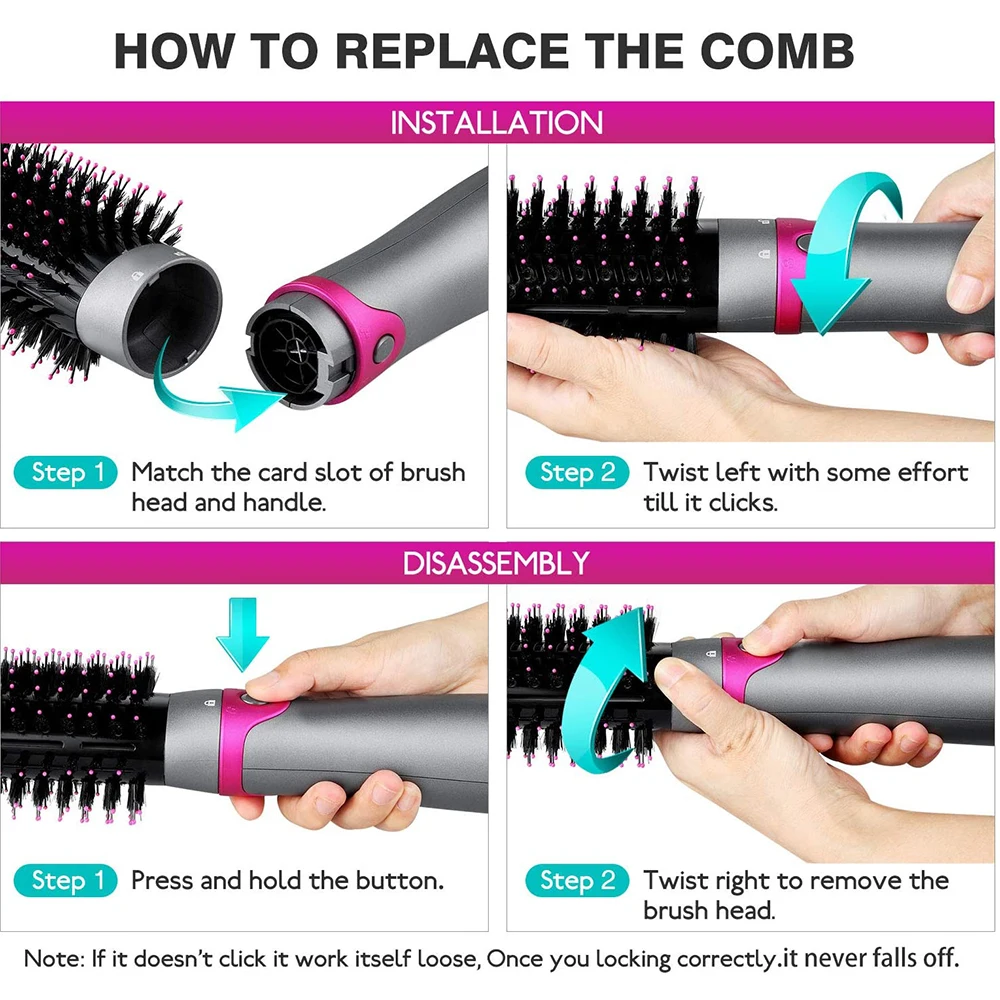 HOW TO REPLACE THE COMB

INSTALLATION

Step 1 Match the card slot of brush head and handle.

Step 2 Twist left with some effort till it clicks.

DISASSEMBLY

Step 1 Press and hold the button.

Step 2 Twist right to remove the brush head.

Note: If it doesn't click it work itself loose, Once you locking correctly.it never falls off.