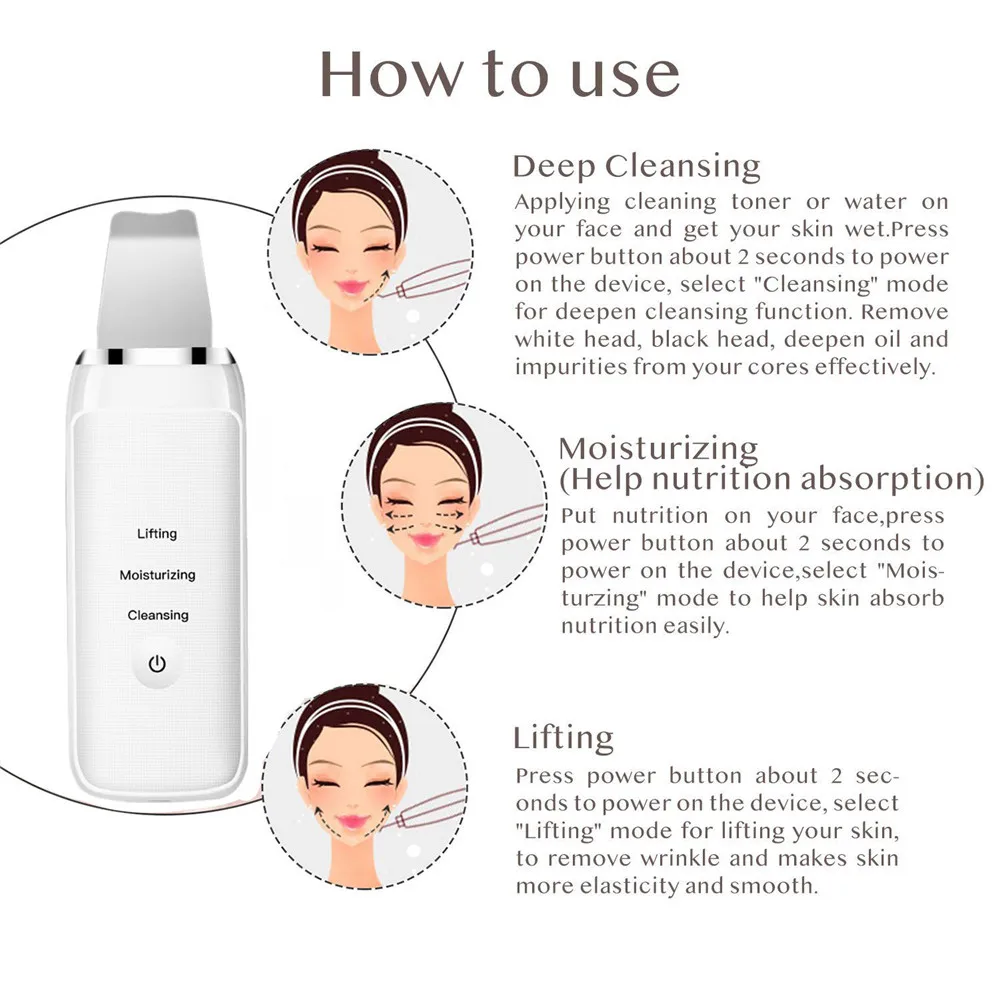 How to use

Lifting

Moisturizing

Cleansing

Deep Cleansing

Applying cleaning toner or water on your face and get your skin wet.Press power button about 2 seconds to power on the device, select "Cleansing" mode for deepen cleansing function. Remove white head, black head, deepen oil and impurities from your cores effectively.

Moisturizing
(Help nutrition absorption)

Put nutrition on your face,press power button about 2 seconds to power on the device,select "Moisturzing" mode to help skin absorb nutrition easily.

Lifting

Press power button about 2 seconds to power on the device, select "Lifting" mode for lifting your skin, to remove wrinkle and makes skin more elasticity and smooth.