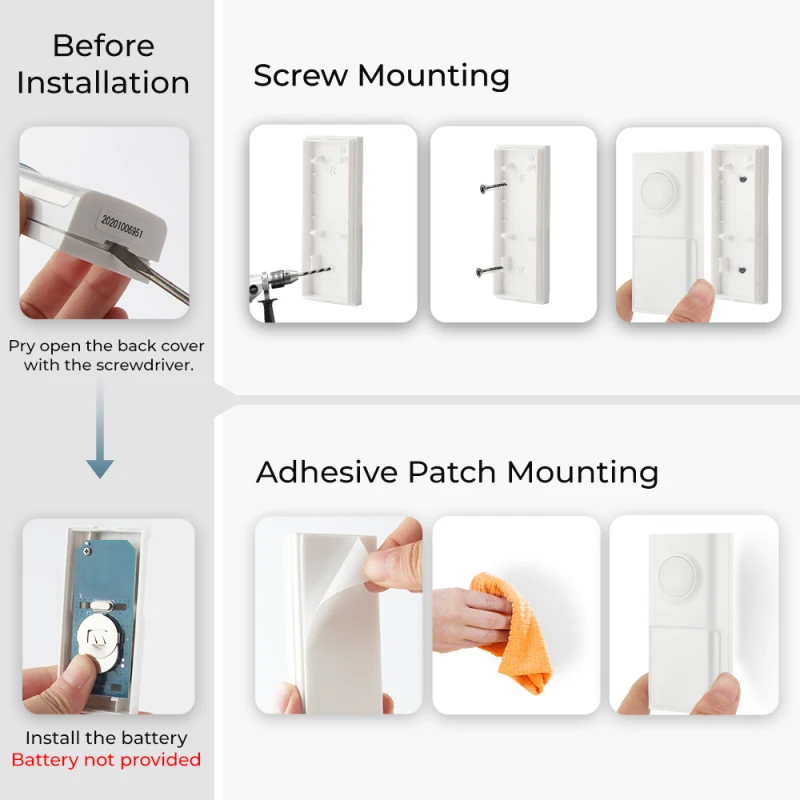 Before Installation

20201006951

Pry open the back cover with the screwdriver.

Install the battery
Battery not provided

Screw Mounting

Adhesive Patch Mounting