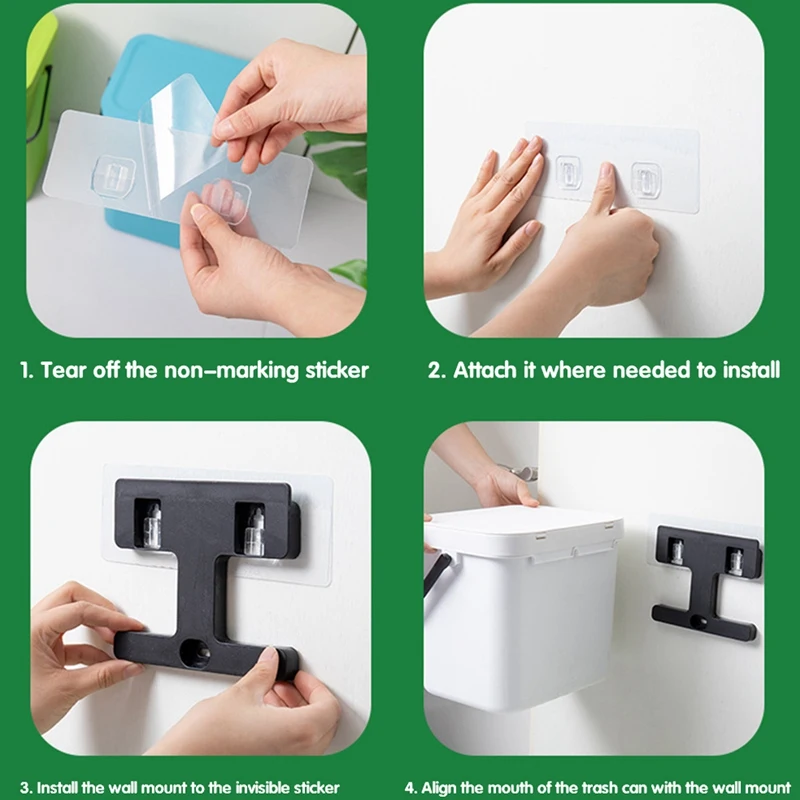 1. Tear off the non–marking sticker

2. Attach it where needed to install

3. Install the wall mount to the invisible sticker

4. Align the mouth of the trash can with the wall mount