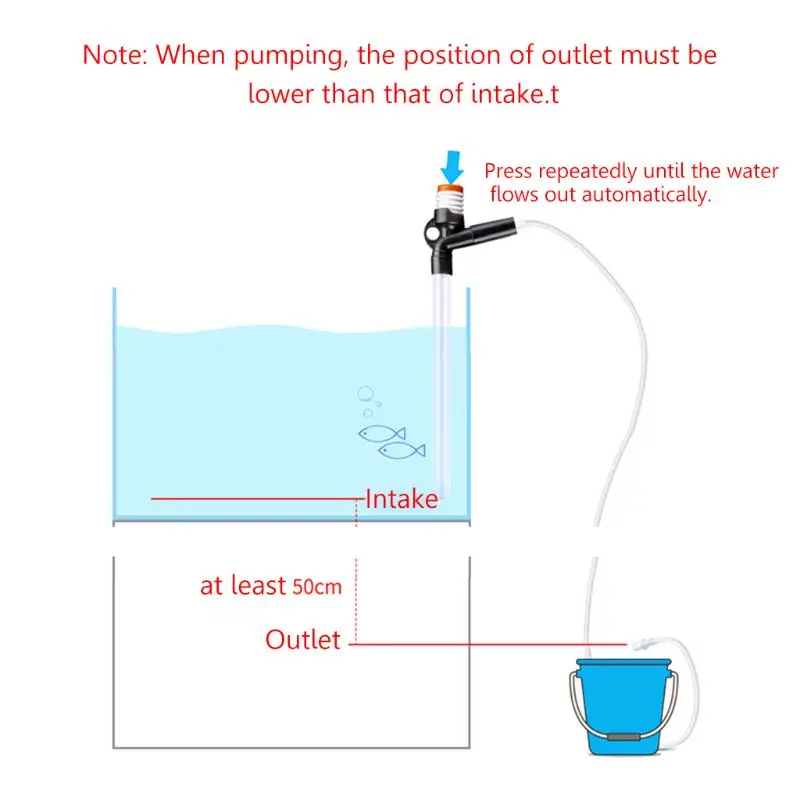 Note: When pumping, the position of outlet must be lower than that of intake.t

Press repeatedly until the water flows out automatically.

Intake

at least 50cm

Outlet