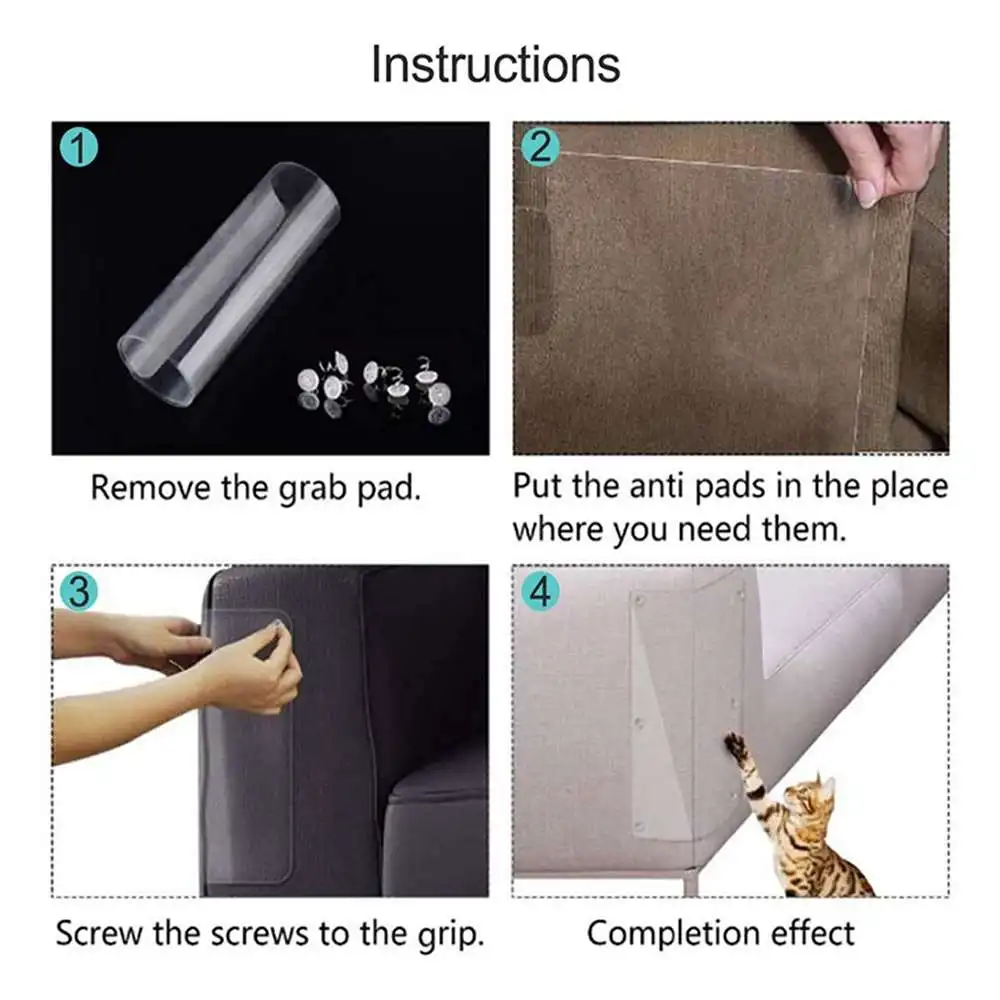 Instructions

1

Remove the grab pad.

2

Put the anti pads in the place where you need them.

3

Screw the screws to the grip.

4

Completion effect