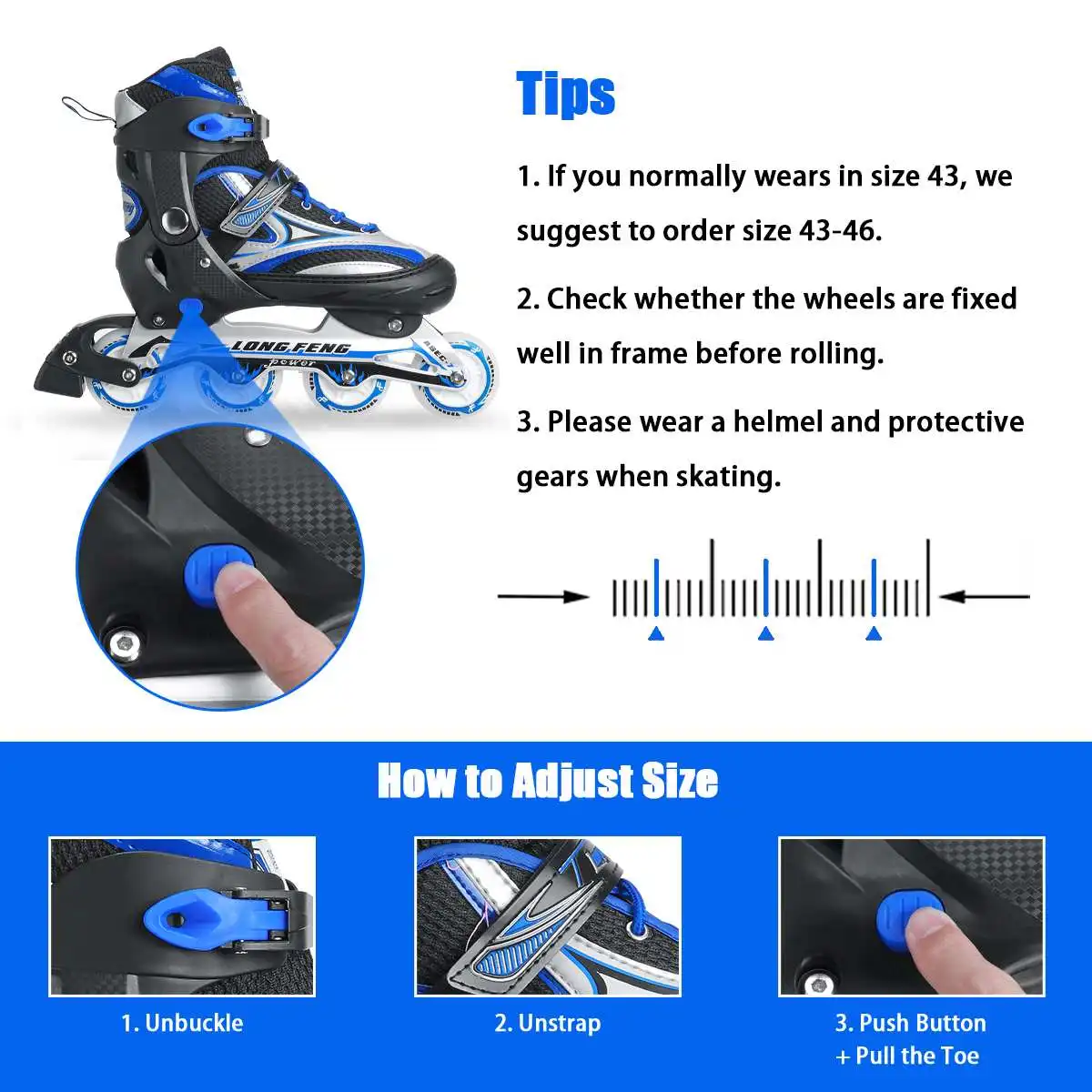 LONG FENG
power
ABEC-7

Tips

1. If you normally wears in size 43, we suggest to order size 43-46.

2. Check whether the wheels are fixed well in frame before rolling.

3. Please wear a helmel and protective gears when skating.

How to Adjust Size

1. Unbuckle

2. Unstrap

3. Push Button + Pull the Toe